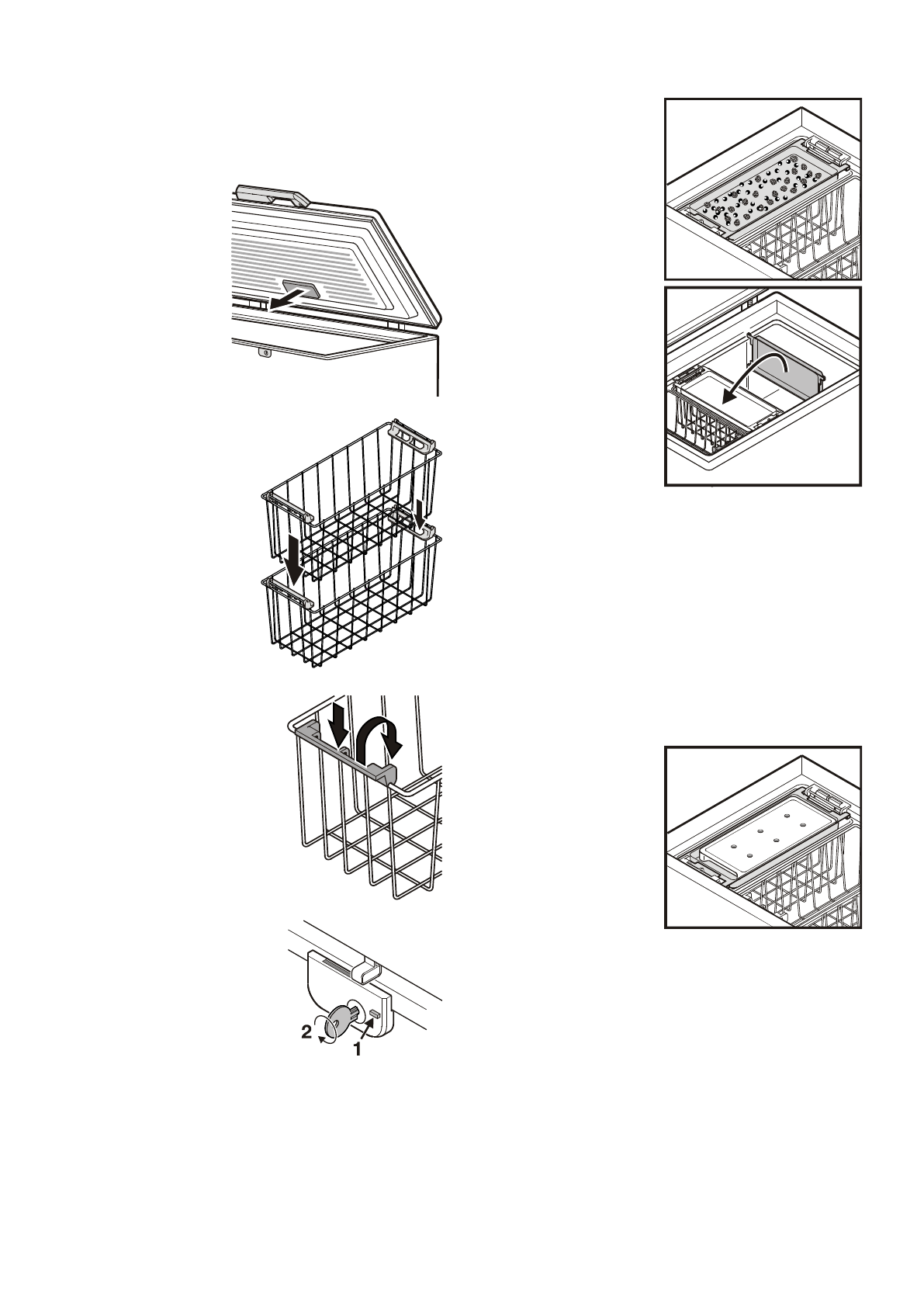 2
1