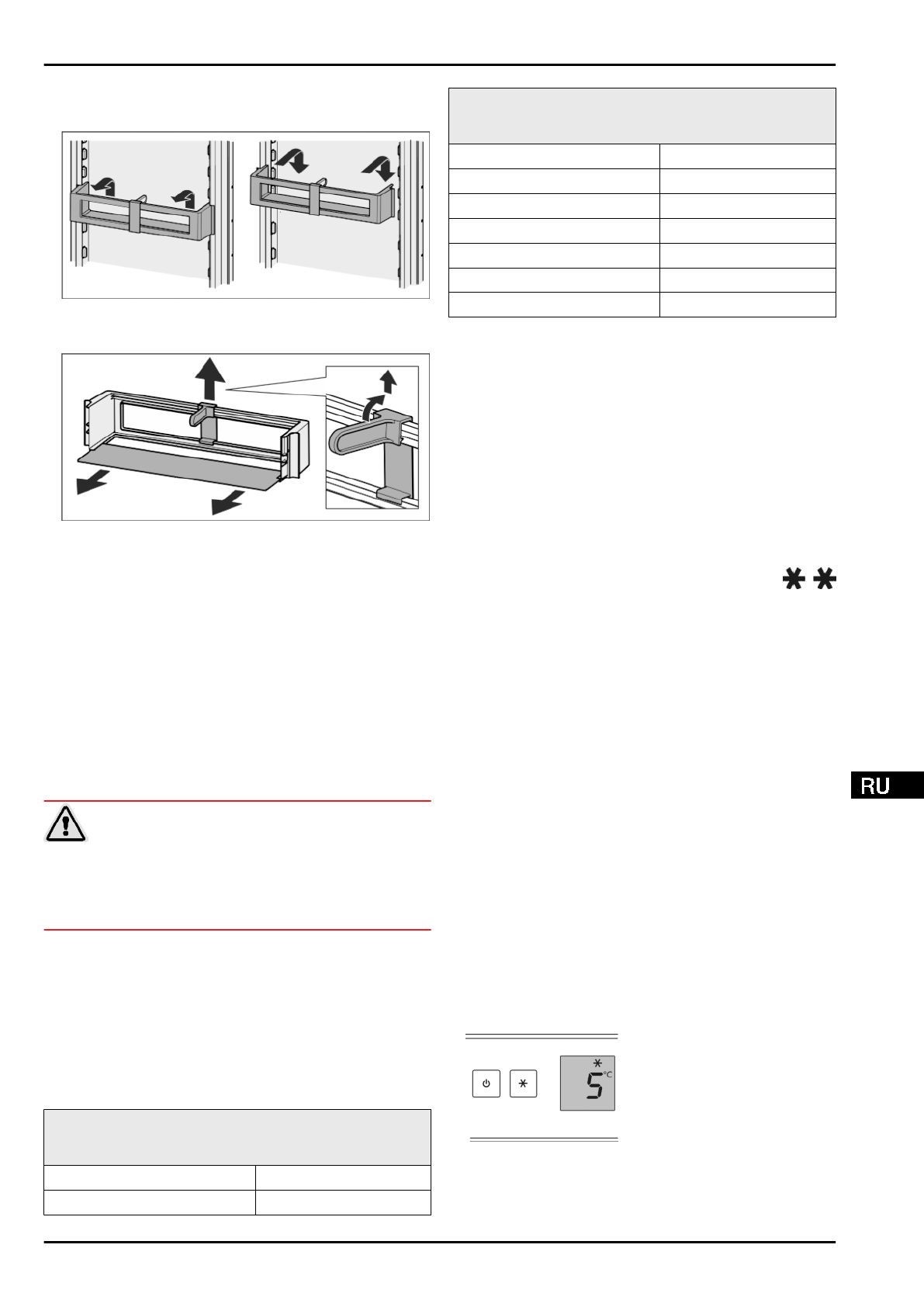 RU

5 °C