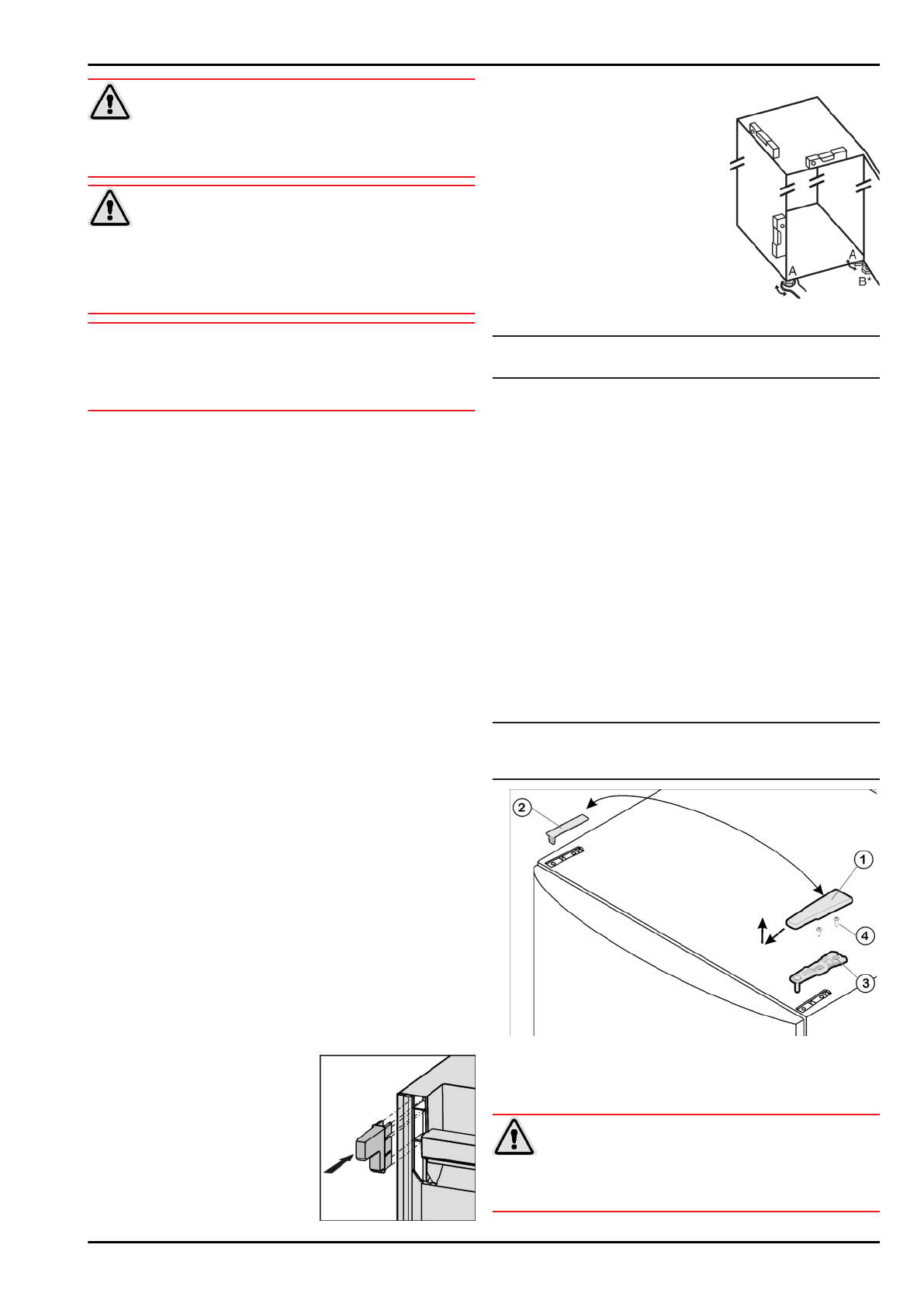 A
A
B*

2
1
4
3