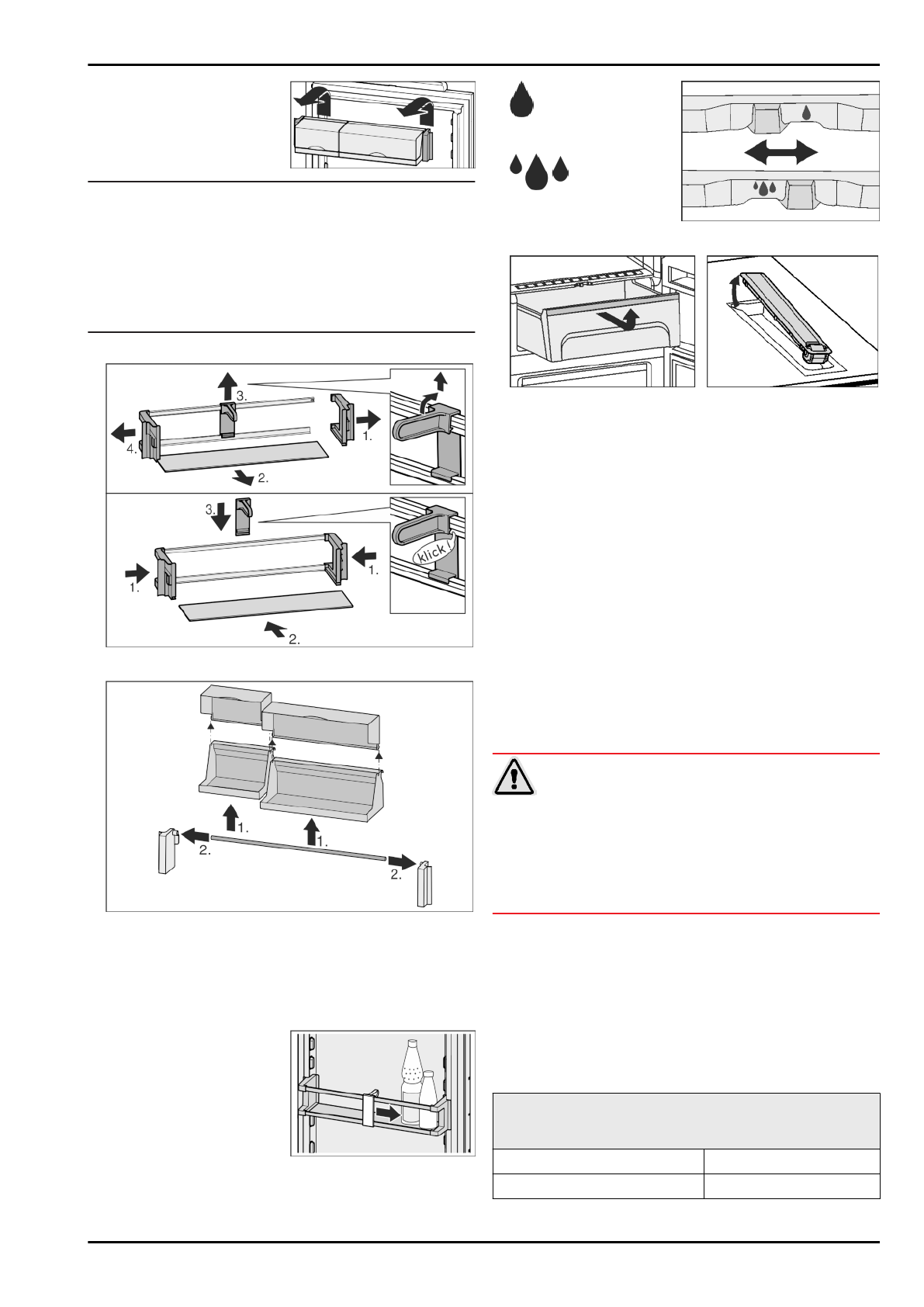 3.

4.

1.

2.

3.

1.

1.

2.

klick!

1.

1.

2.

2.