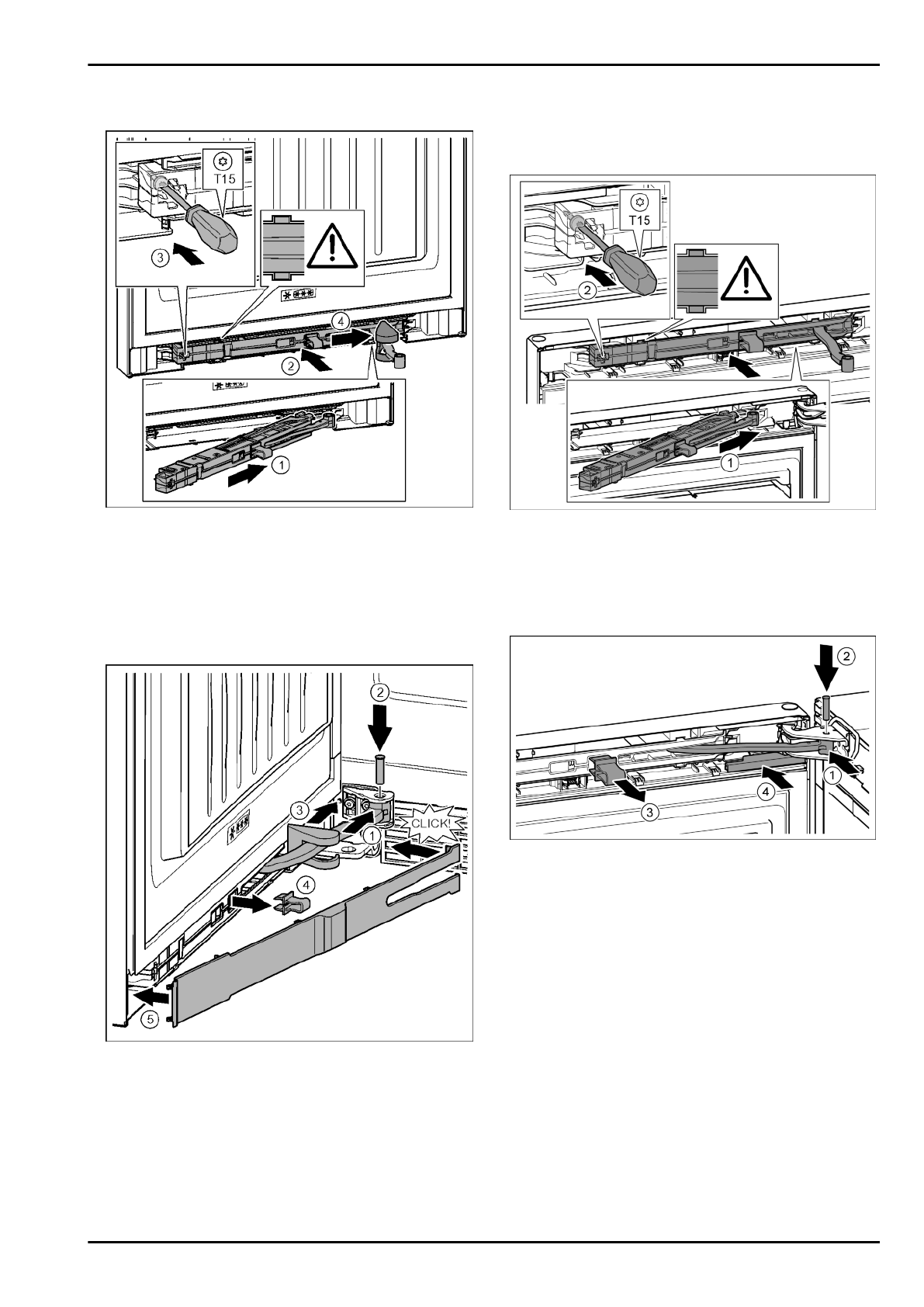 T15

3

4

2

1

T15

2

1

2

3

1

CLICK!

4

5

2

1

4

3