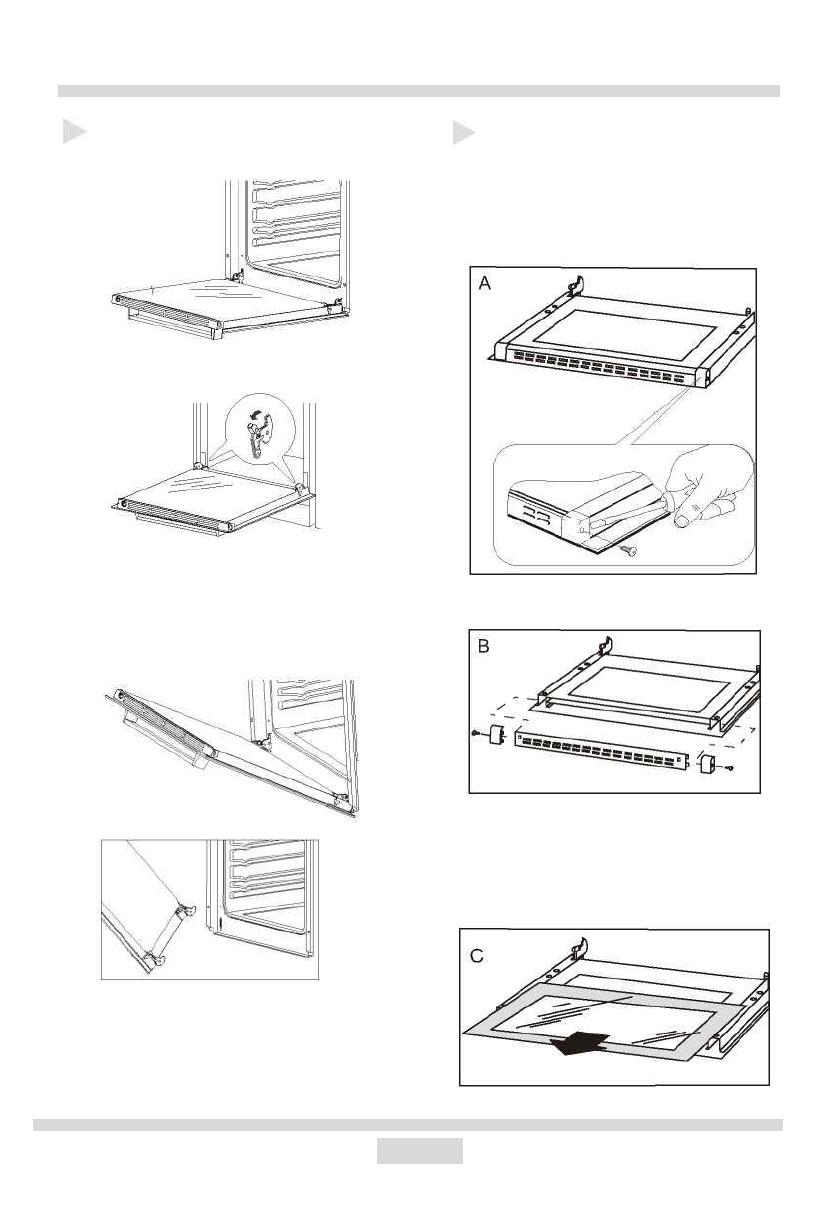 A

B

C