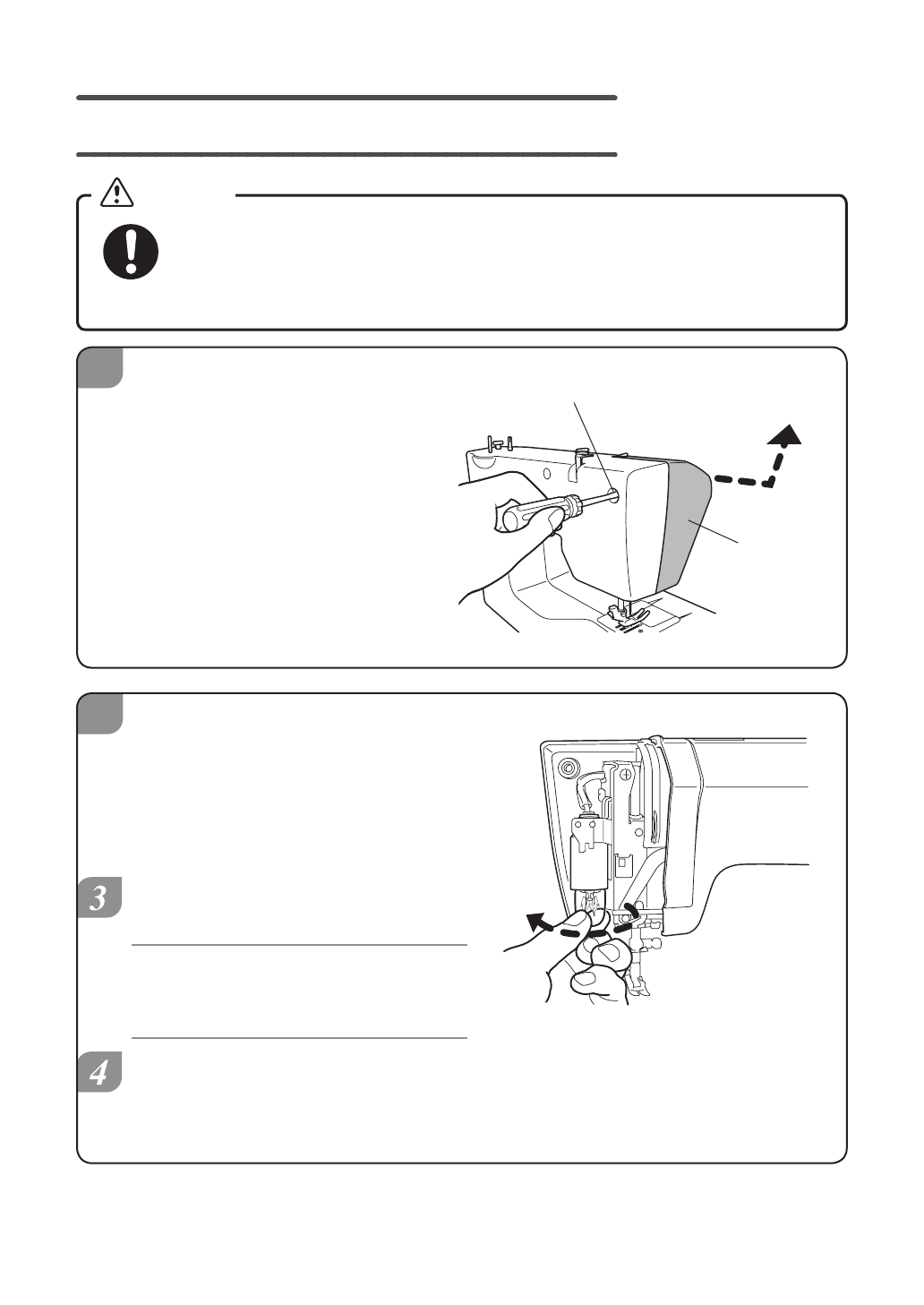 3

4