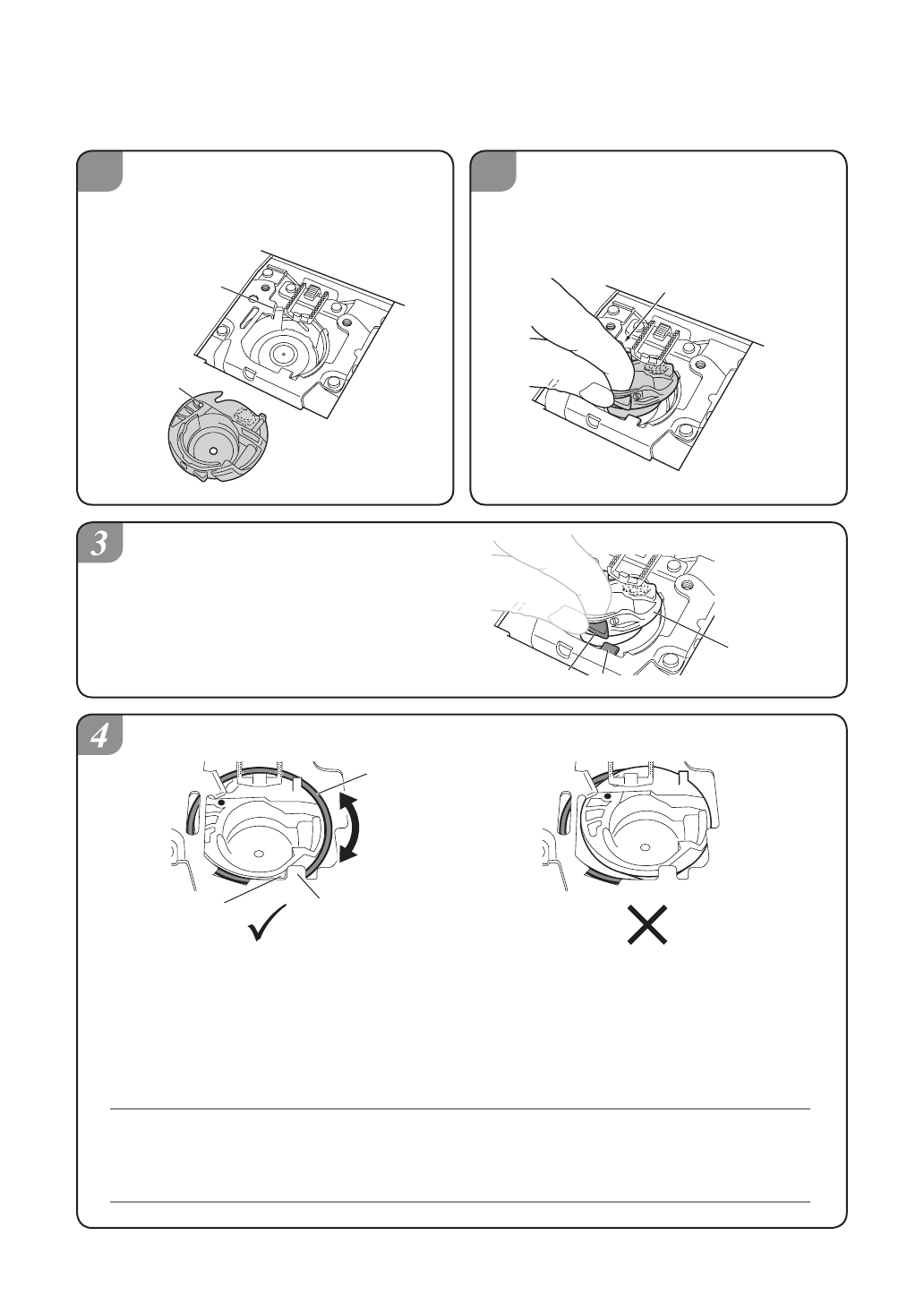 3

4