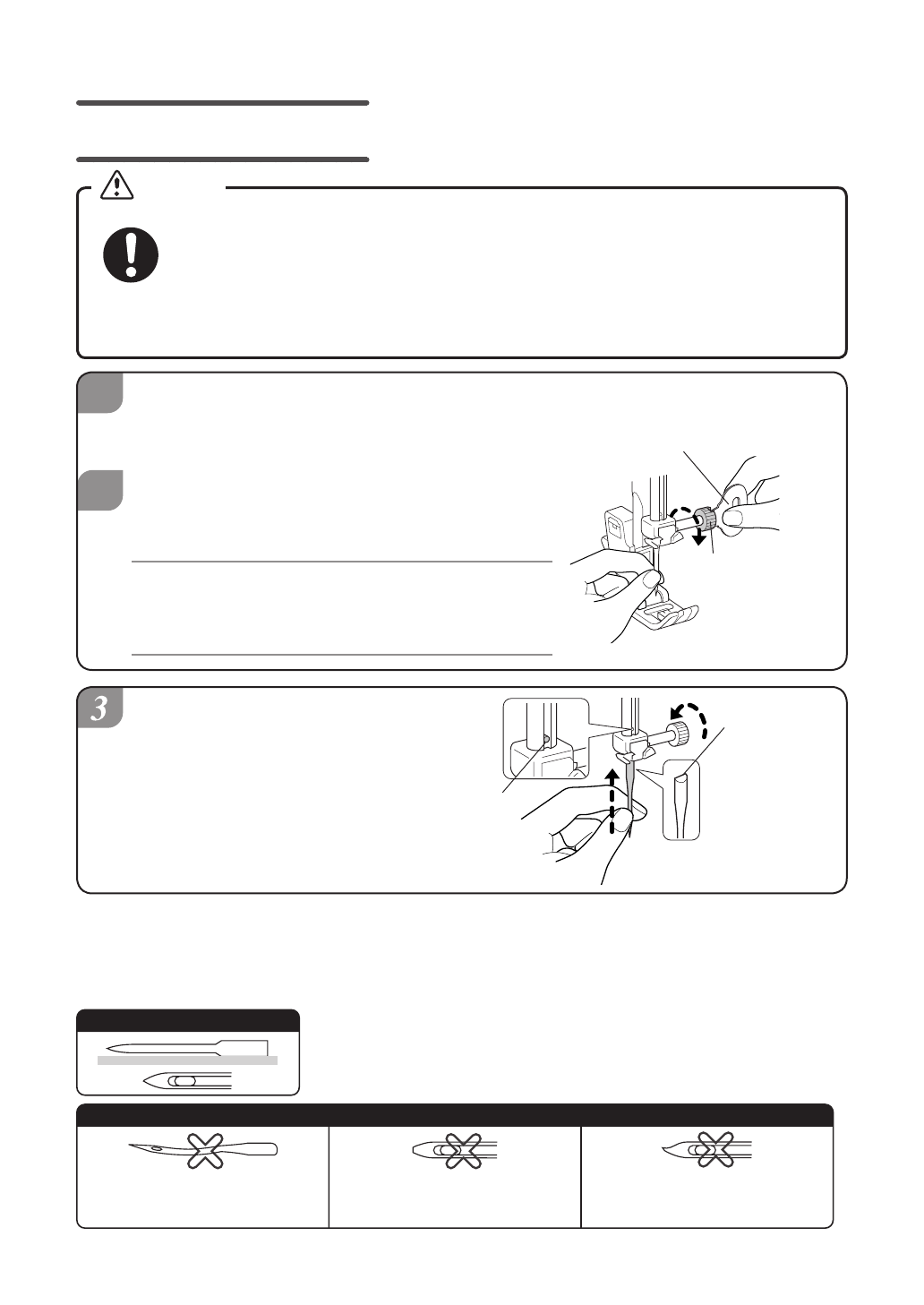 3