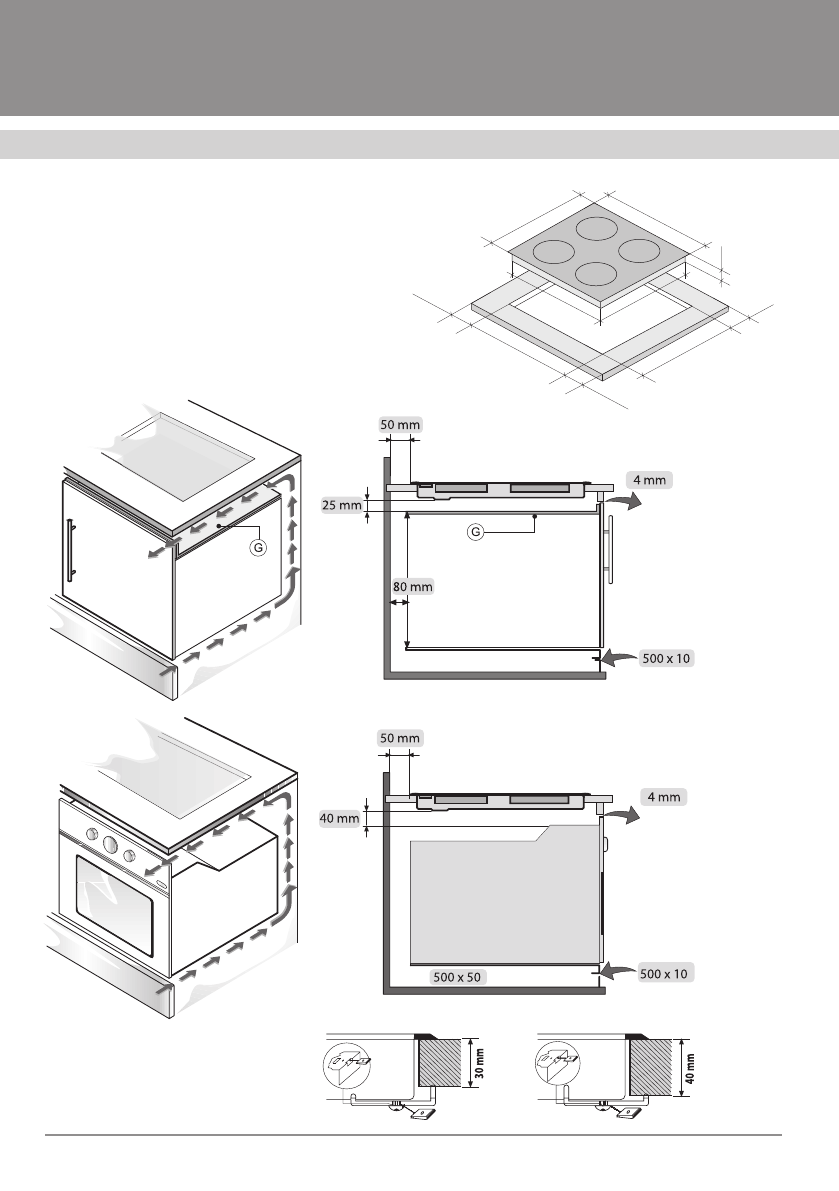 50 mm

4 mm

25 mm

G

G

80 mm

500 x 10

50 mm

4 mm

40 mm

500 x 50

500 x 10

30 mm

40 mm