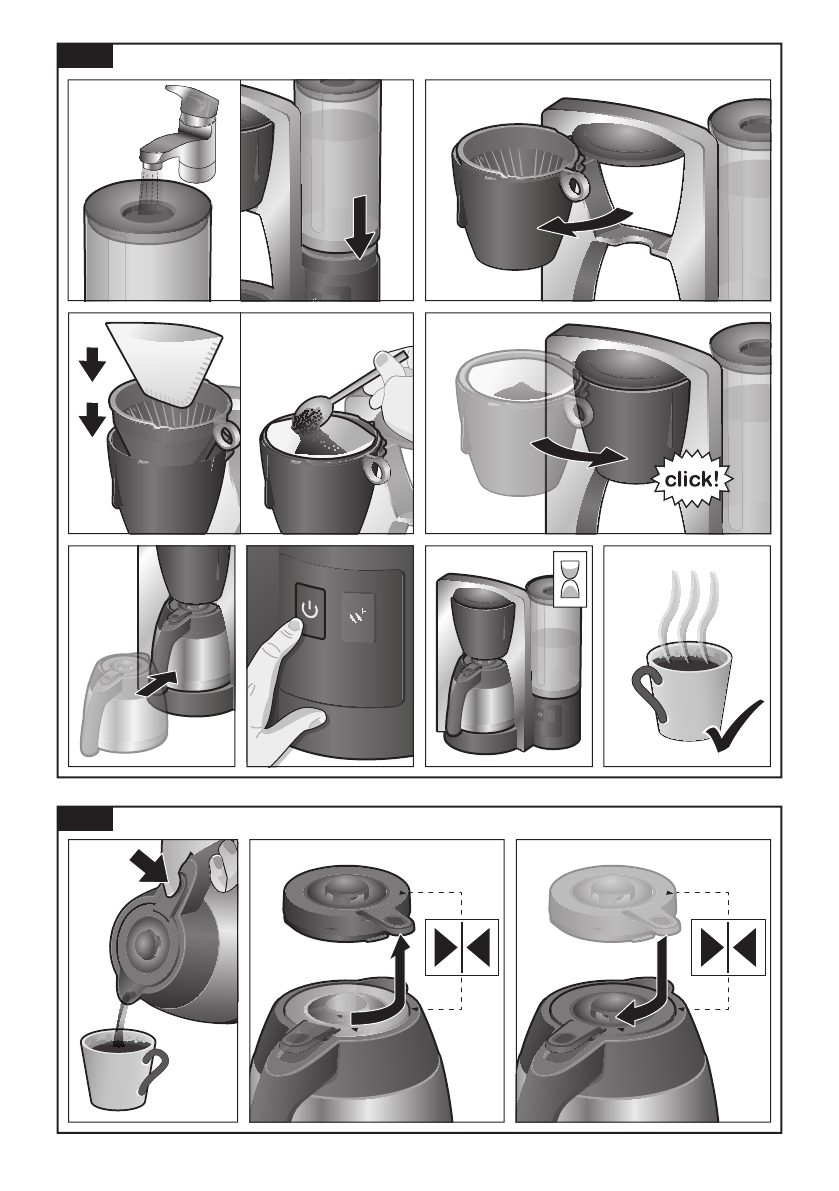 click!