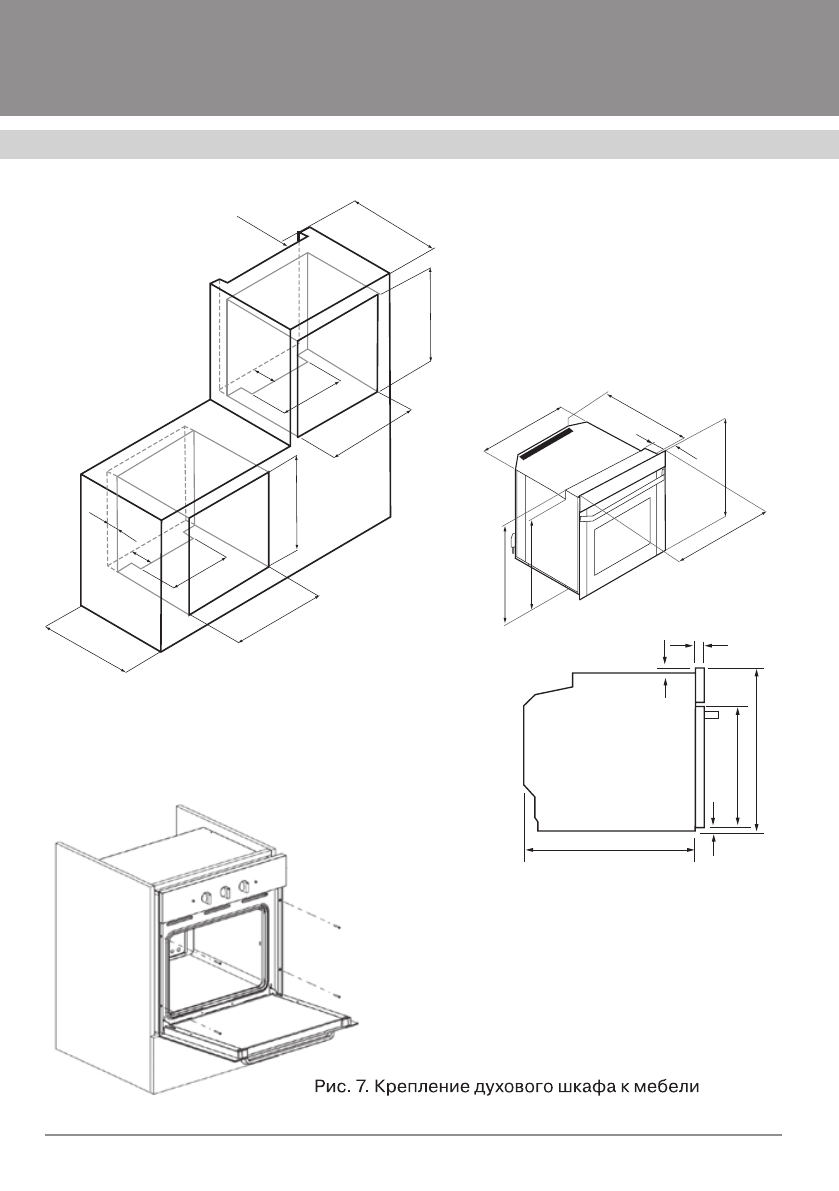 Рис. 7. Крепление духового шкафа к мебели