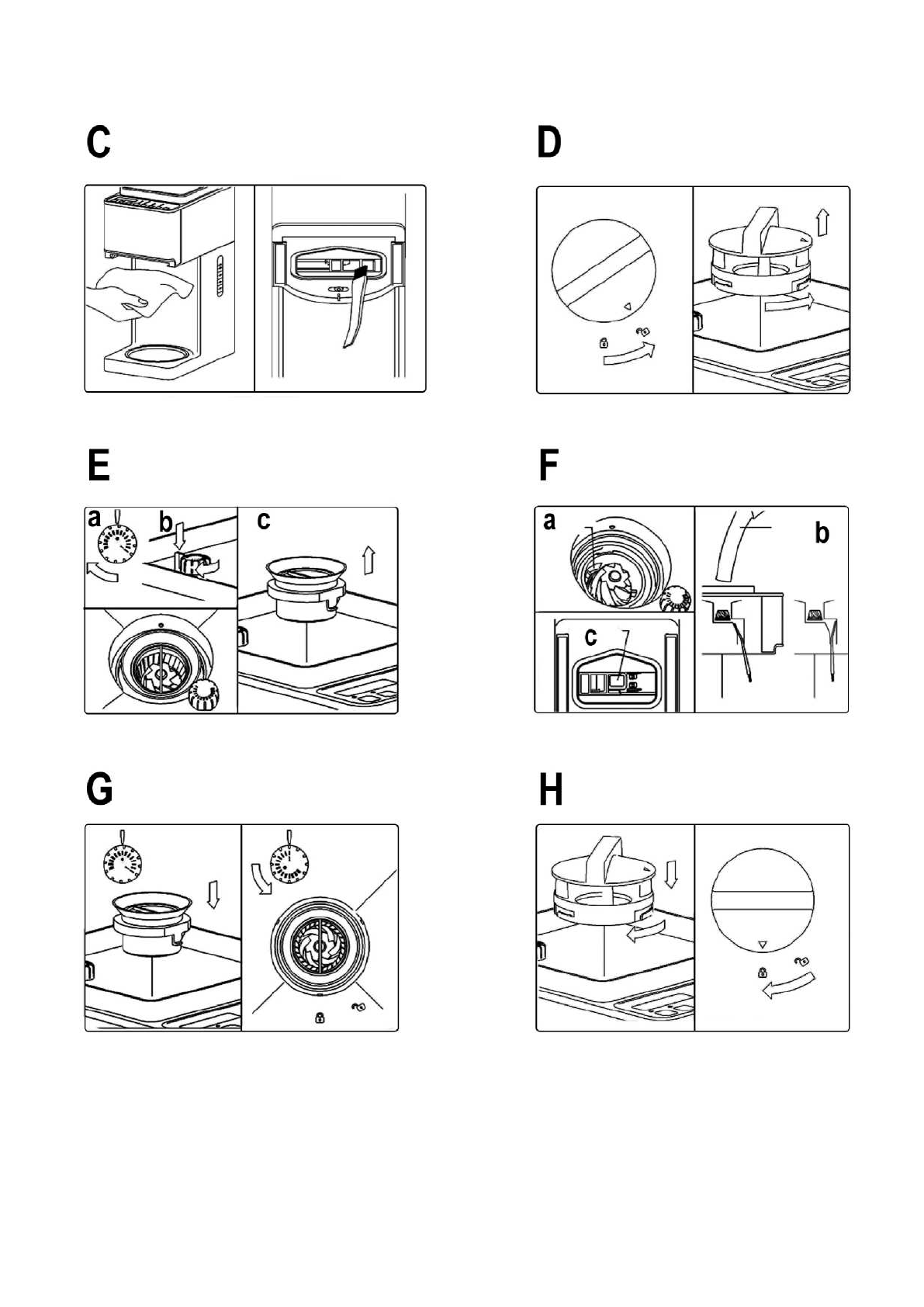 C

D

E

a b c

F

a b

c

G

H