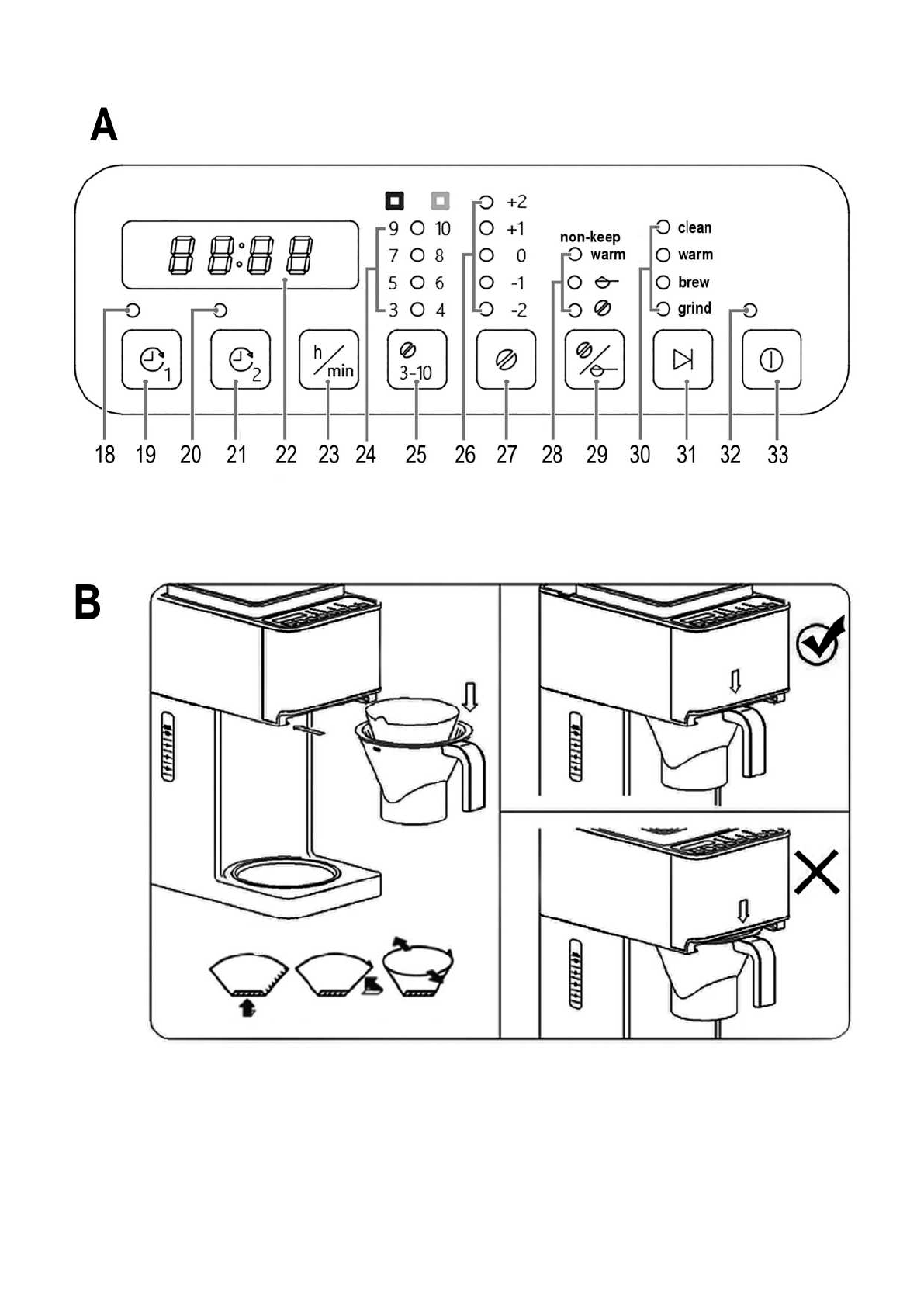 A

88:88

9 10
7 8
5 6
3 4

+2
+1
0
-1
-2

non-keep
warm

clean
warm
brew
grind

1

2

h/min

3-10

18 19 20 21 22 23 24 25 26 27 28 29 30 31 32 33

B