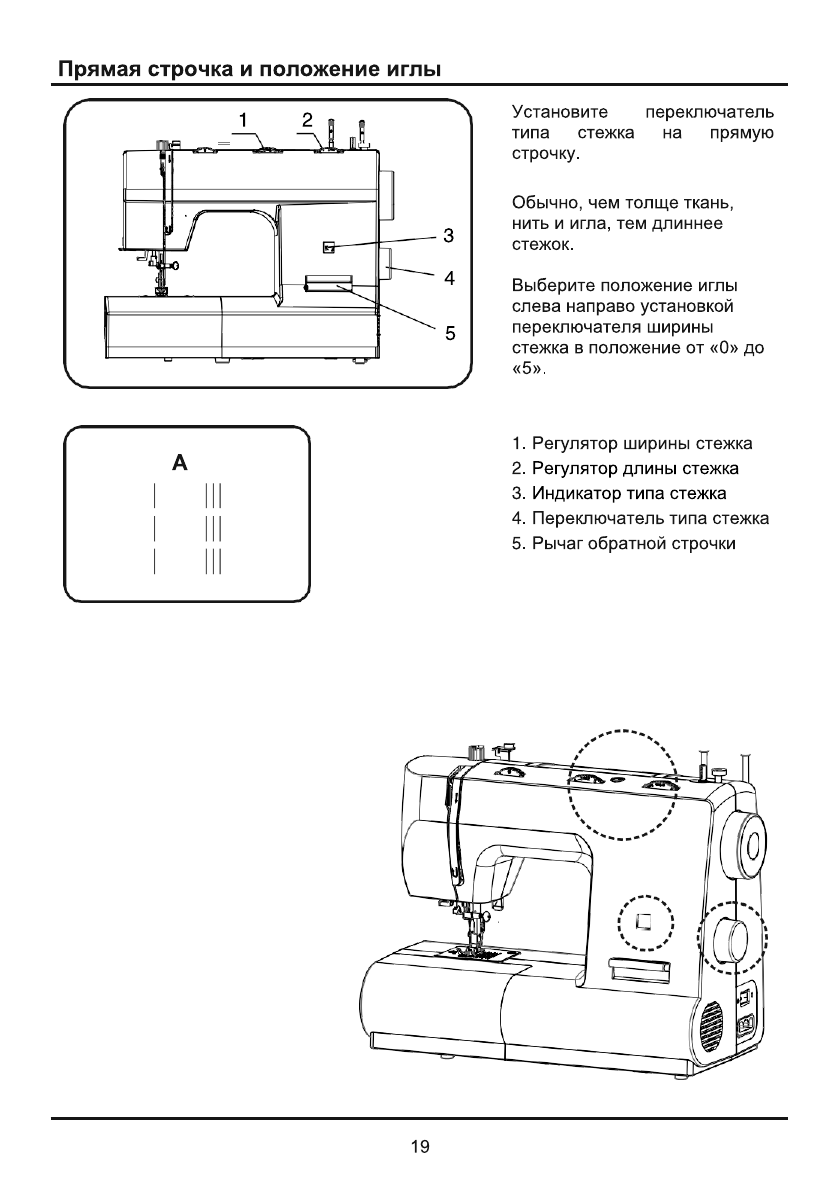 Прямая строчка и положение иглы

1
2
3
4
5

Установите переключатель типа стежка на прямую строчку.

Обычно, чем толще ткань, нить и игла, тем длиннее стежок.

Выберите положение иглы слева направо установкой переключателя ширины стежка в положение от «0» до «5».

A

1. Регулятор ширины стежка
2. Регулятор длины стежка
3. Индикатор типа стежка
4. Переключатель типа стежка
5. Рычаг обратной строчки

19