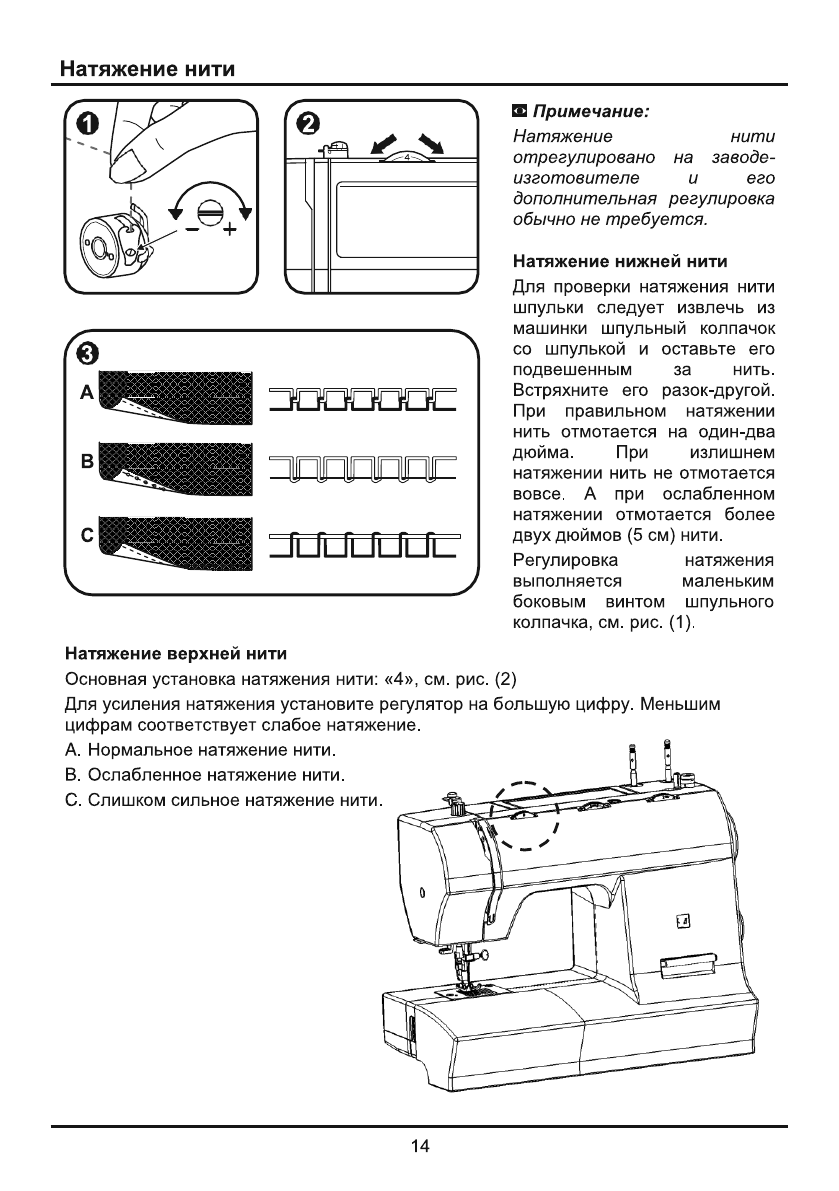 Натяжение нити

1

−

+

2

4

3

A

B

C

Примечание:

Натяжение нити отрегулировано на заводе-изготовителе и его дополнительная регулировка обычно не требуется.

Натяжение нижней нити

Для проверки натяжения нити шпульки следует извлечь из машинки шпульный колпачок со шпулькой и оставьте его подвешенным за нить. Встряхните его разок-другой. При правильном натяжении нить отмотается на один-два дюйма. При излишнем натяжении нить не отмотается вовсе. А при ослабленном натяжении отмотается более двух дюймов (5 см) нити.

Регулировка натяжения выполняется маленьким боковым винтом шпульного колпачка, см. рис. (1).

Натяжение верхней нити

Основная установка натяжения нити: «4», см. рис. (2)

Для усиления натяжения установите регулятор на большую цифру. Меньшим цифрам соответствует слабое натяжение.

A. Нормальное натяжение нити.

B. Ослабленное натяжение нити.

C. Слишком сильное натяжение нити.

14