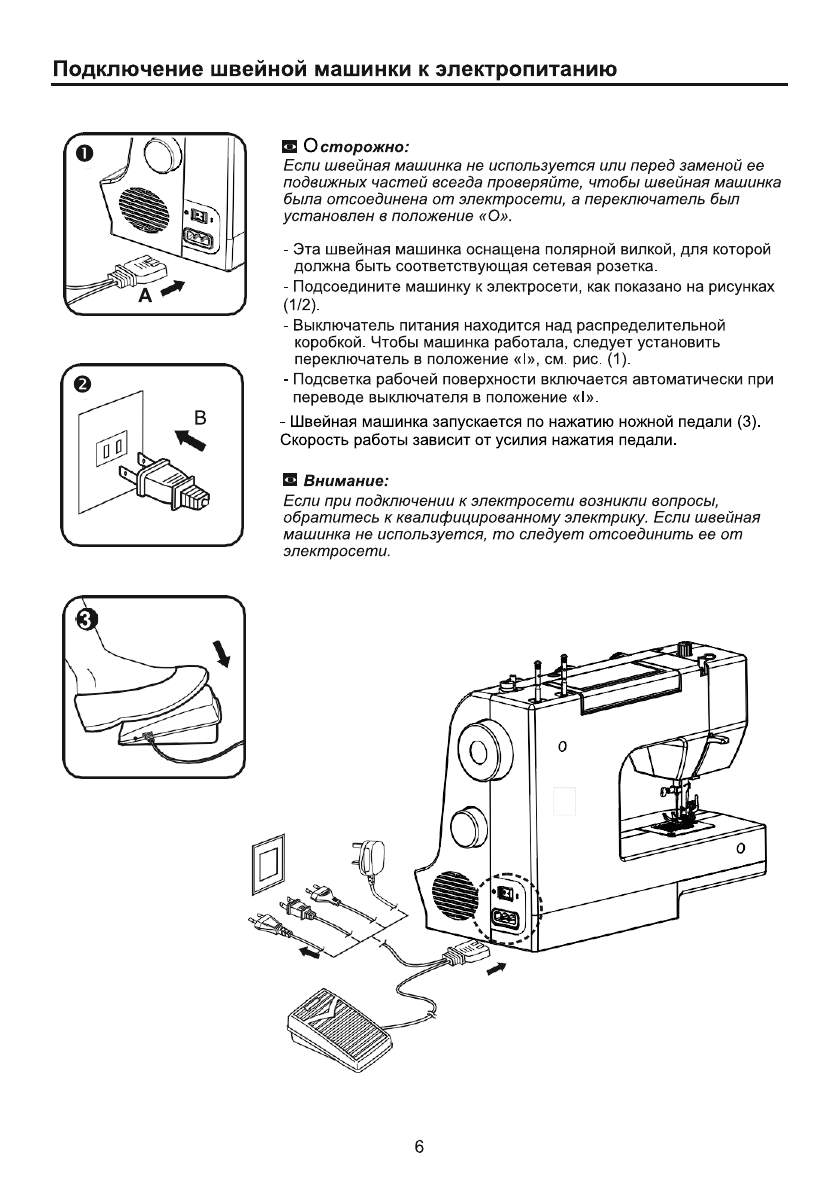 Подключение швейной машинки к электропитанию

1

A

2

B

3

Осторожно:
Если швейная машинка не используется или перед заменой ее подвижных частей всегда проверяйте, чтобы швейная машинка была отсоединена от электросети, а переключатель был установлен в положение «О».

- Эта швейная машинка оснащена полярной вилкой, для которой должна быть соответствующая сетевая розетка.
- Подсоедините машинку к электросети, как показано на рисунках (1/2).
- Выключатель питания находится над распределительной коробкой. Чтобы машинка работала, следует установить переключатель в положение «I», см. рис. (1).
- Подсветка рабочей поверхности включается автоматически при переводе выключателя в положение «I».
- Швейная машинка запускается по нажатию ножной педали (3). Скорость работы зависит от усилия нажатия педали.

Внимание:
Если при подключении к электросети возникли вопросы, обратитесь к квалифицированному электрику. Если швейная машинка не используется, то следует отсоединить ее от электросети.

6