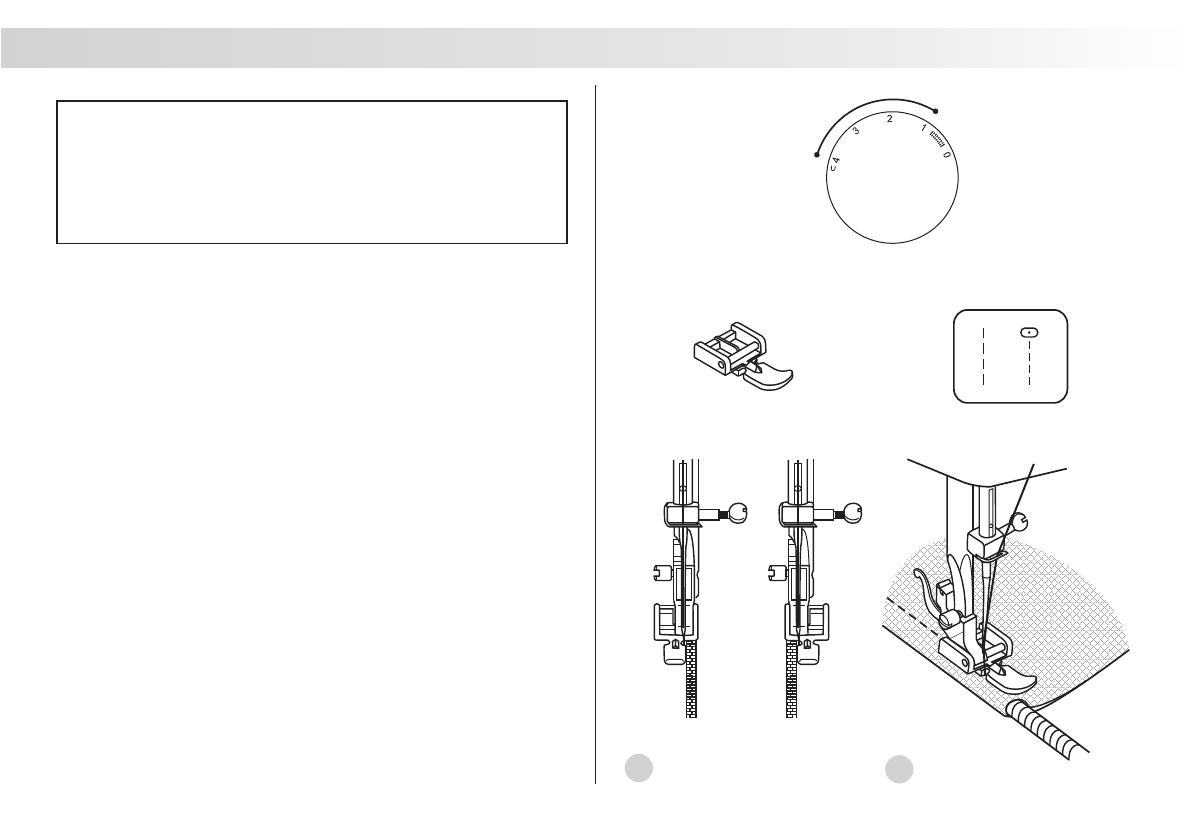 4
3
2
1
0