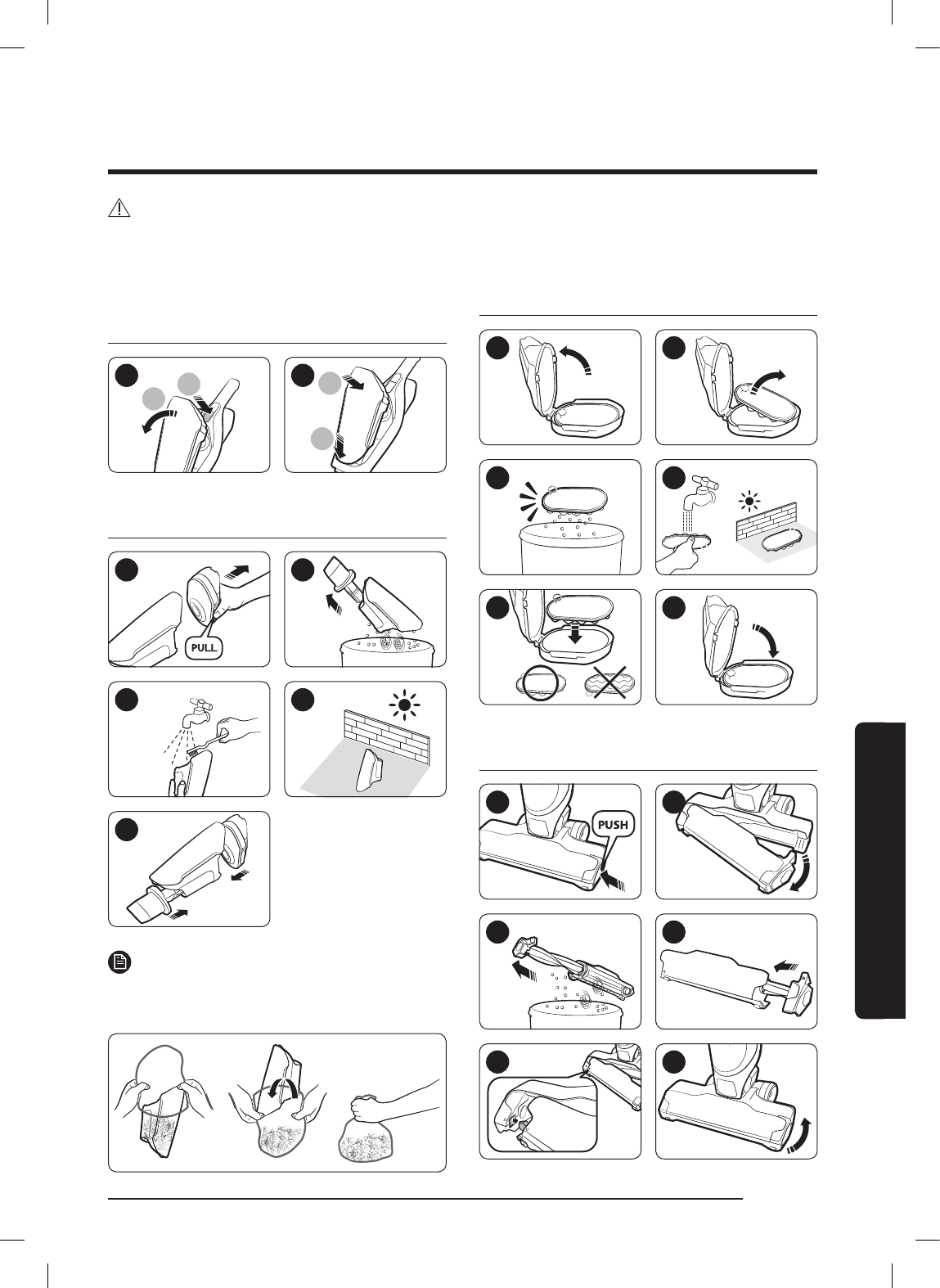 PULL

PUSH