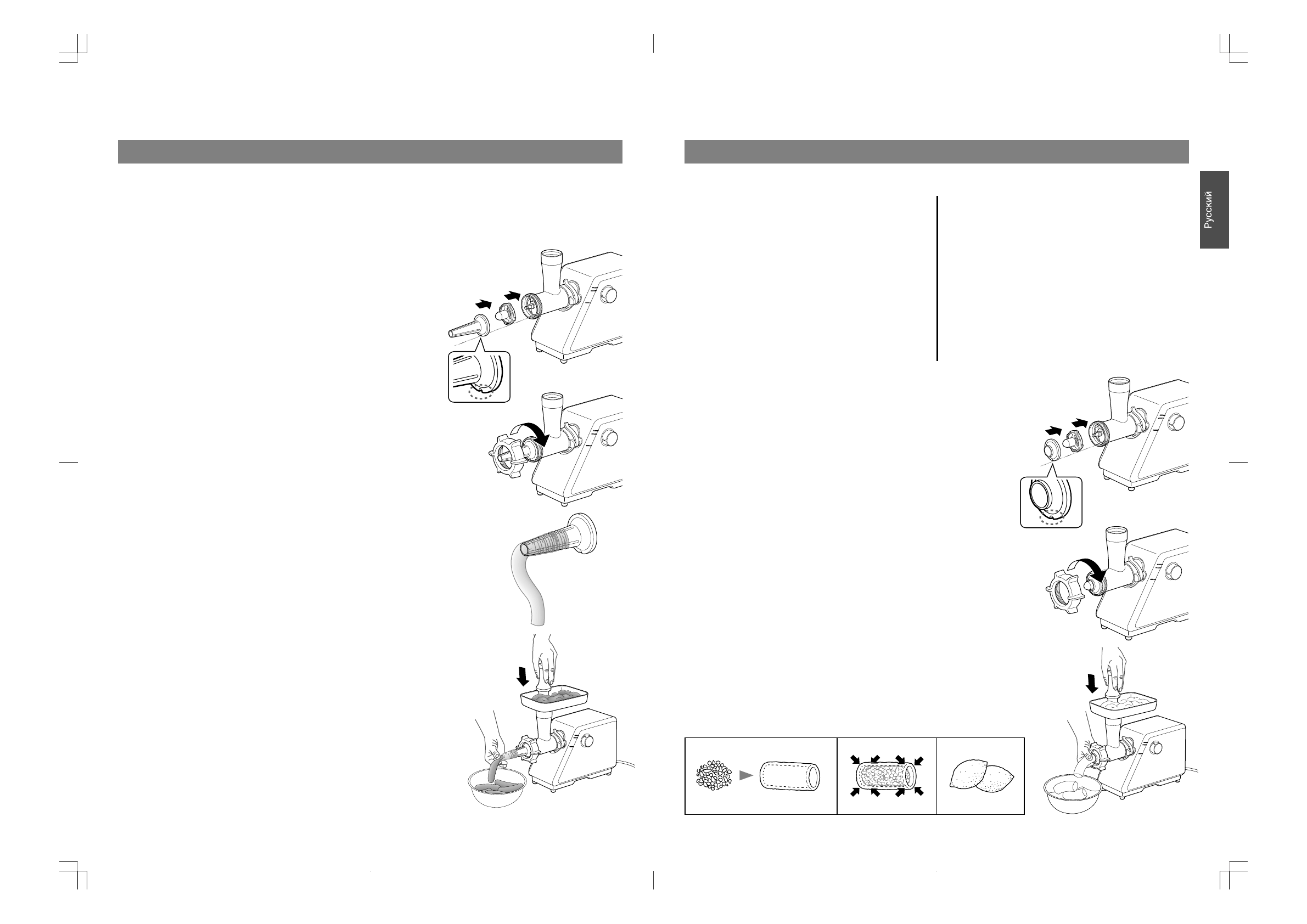 Русский