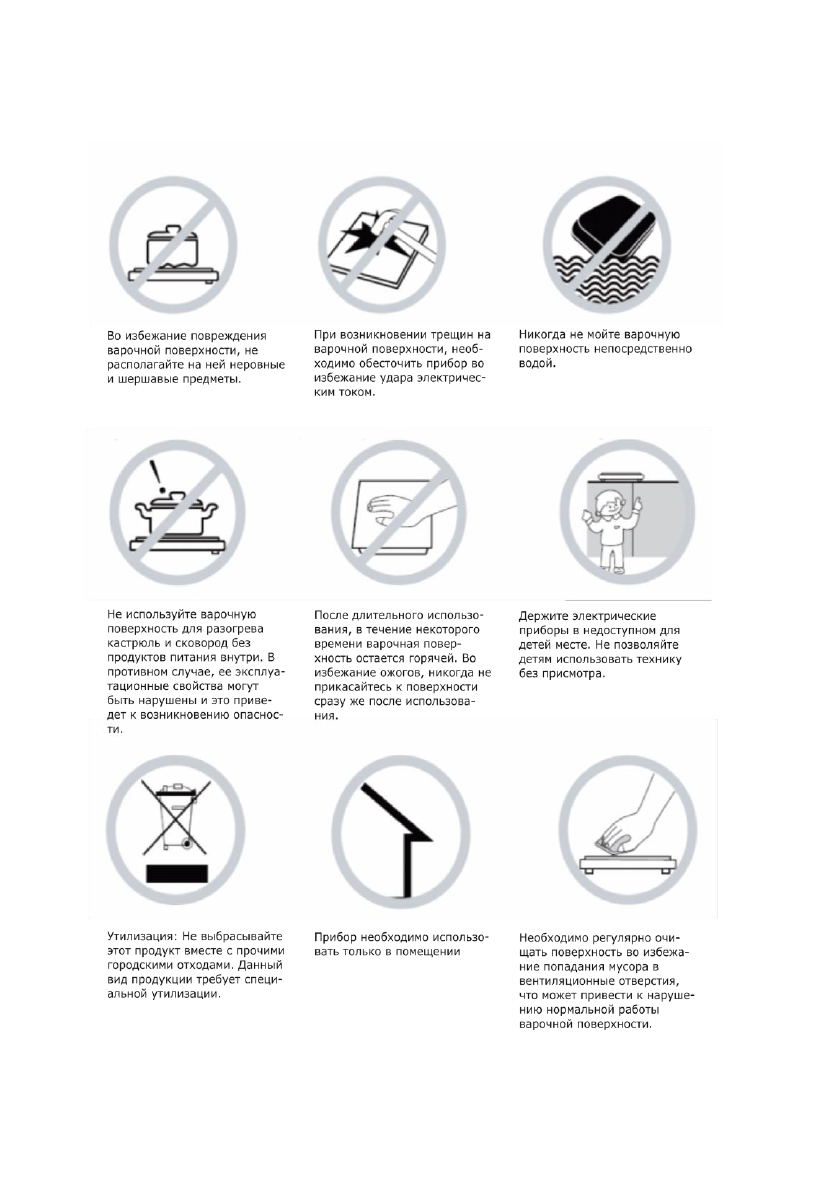 Во избежание повреждения варочной поверхности, не располагайте на ней неровные и шершавые предметы.

При возникновении трещин на варочной поверхности, необходимо обесточить прибор во избежание удара электрическим током.

Никогда не мойте варочную поверхность непосредственно водой.

Не используйте варочную поверхность для разогрева кастрюль и сковород без продуктов питания внутри. В противном случае, ее эксплуатационные свойства могут быть нарушены и это приведет к возникновению опасности.

После длительного использования, в течение некоторого времени варочная поверхность остается горячей. Во избежание ожогов, никогда не прикасайтесь к поверхности сразу же после использования.

Держите электрические приборы в недоступном для детей месте. Не позволяйте детям использовать технику без присмотра.

Утилизация: Не выбрасывайте этот продукт вместе с прочими городскими отходами. Данный вид продукции требует специальной утилизации.

Прибор необходимо использовать только в помещении

Необходимо регулярно очищать поверхность во избежание попадания мусора в вентиляционные отверстия, что может привести к нарушению нормальной работы варочной поверхности.