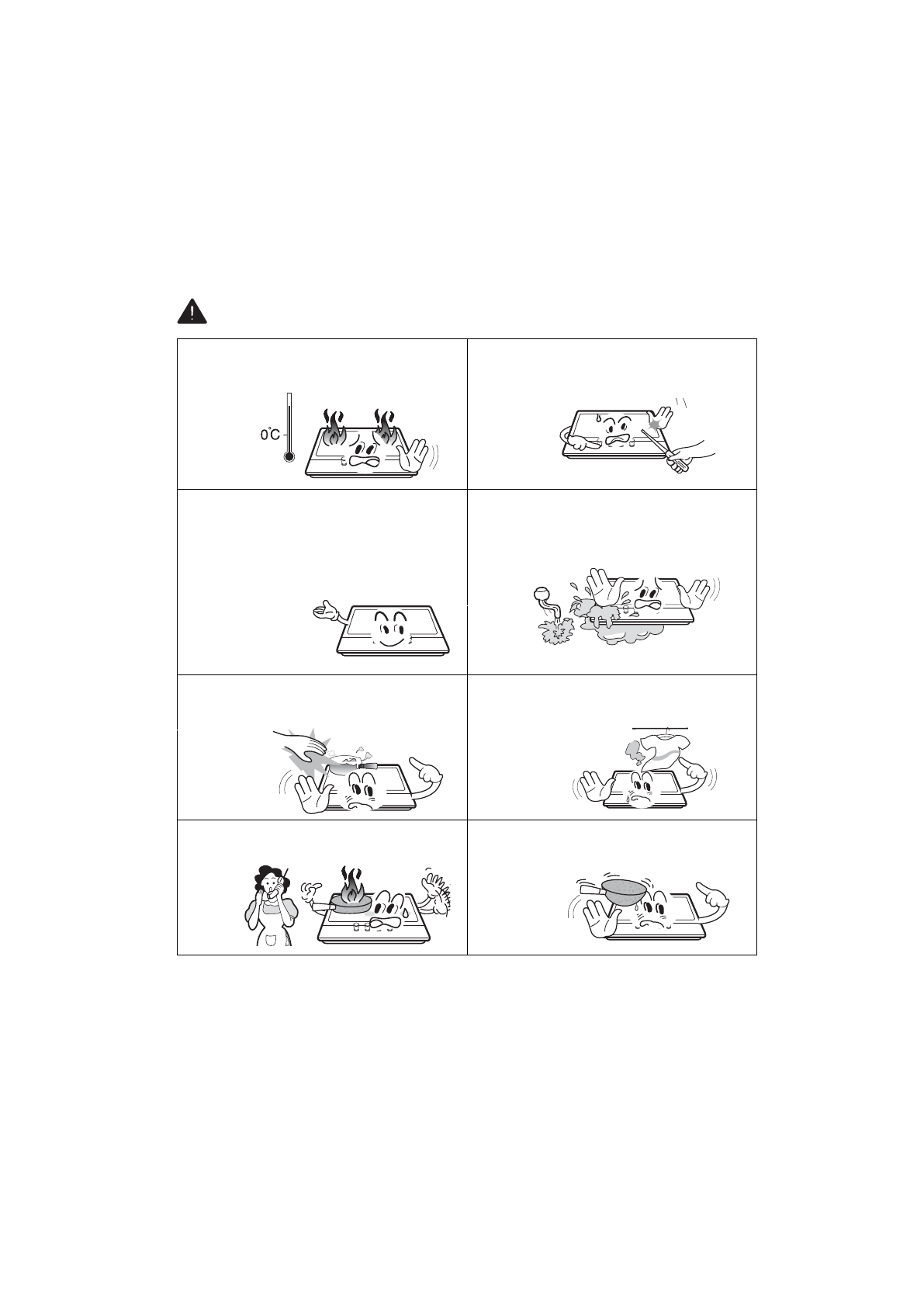 0°C