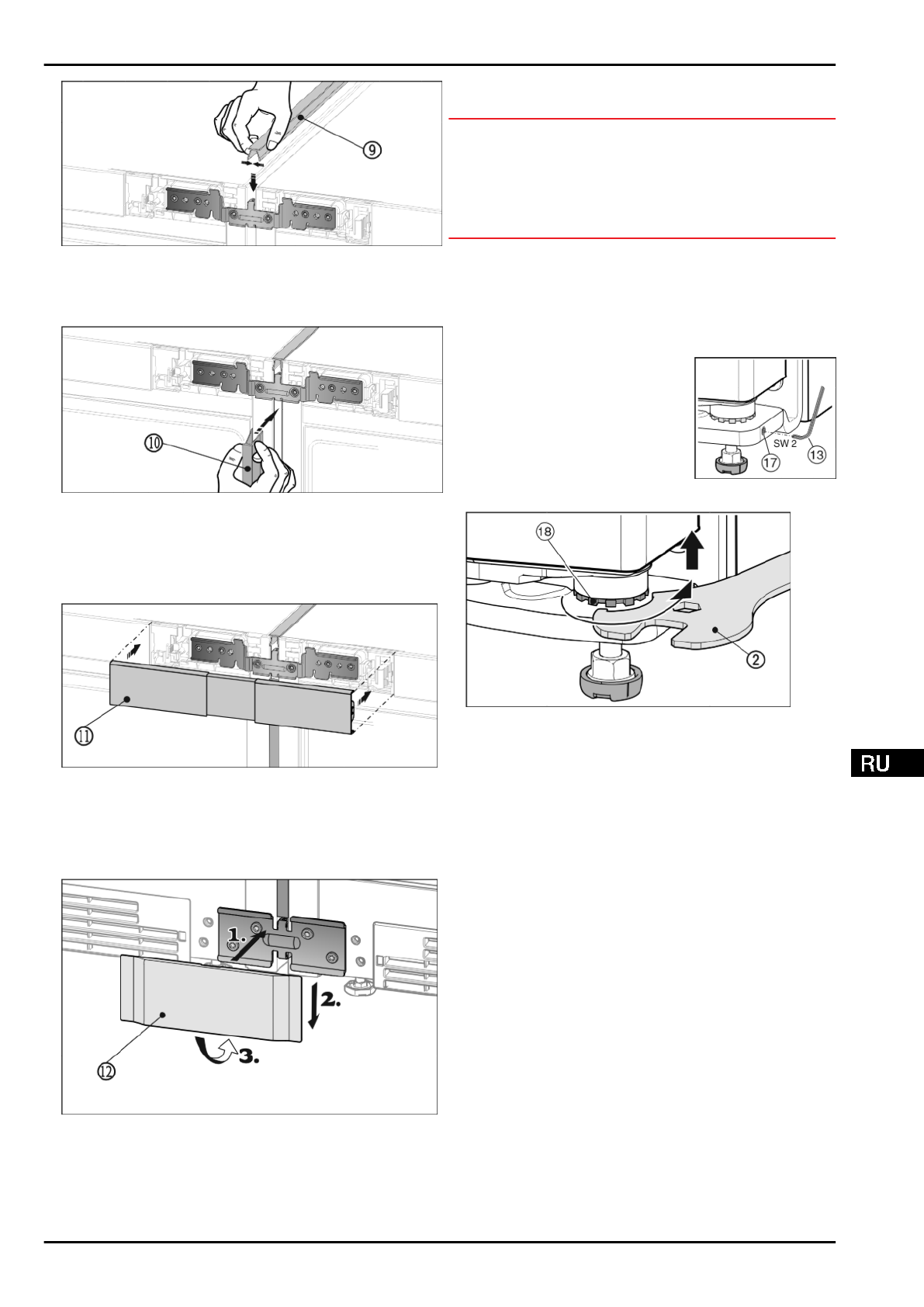 ⑨

⑩

⑪

1.

2.

3.

⑫

SW 2

⑰

⑬

⑱

②

RU