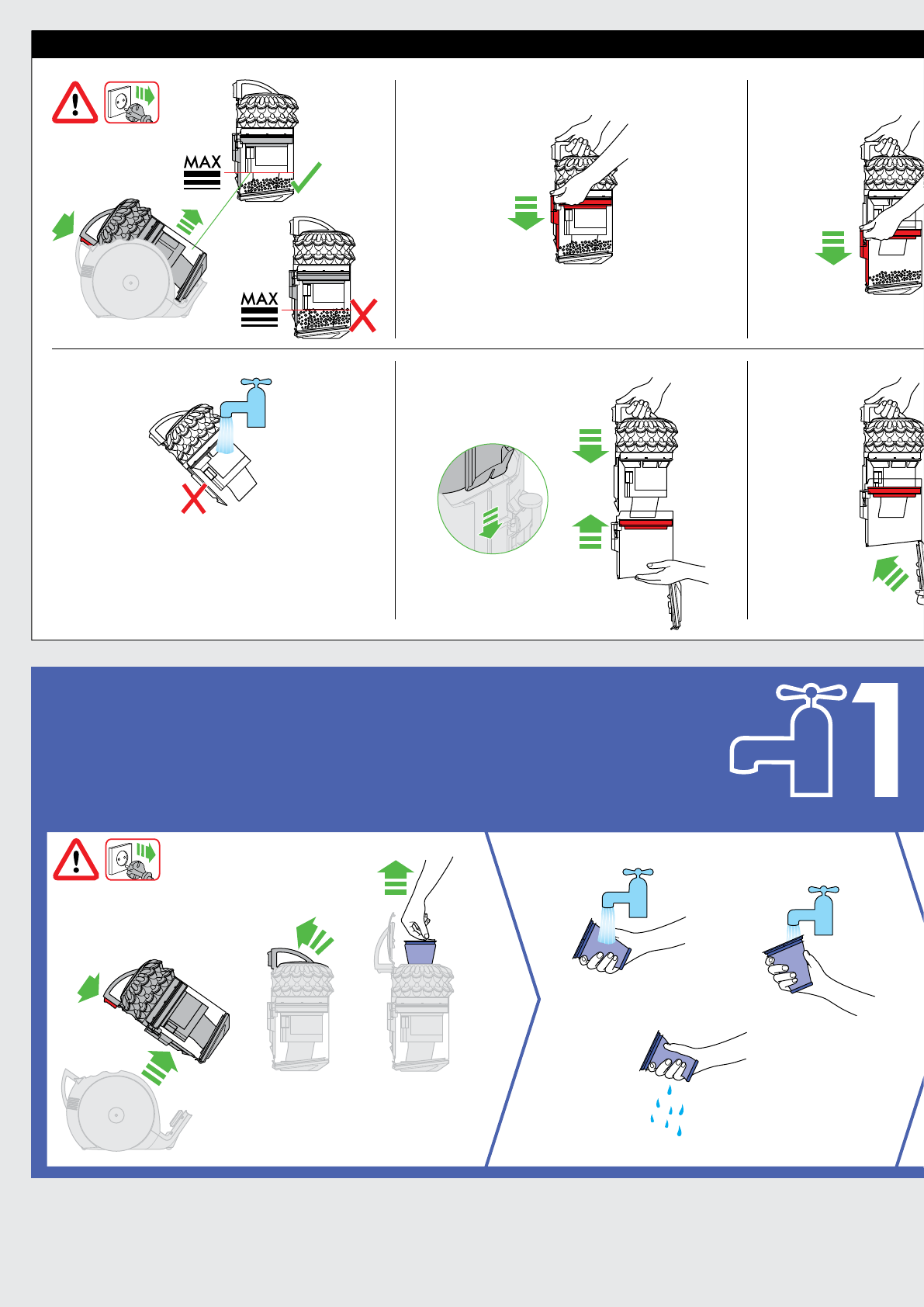 MAX

MAX

1