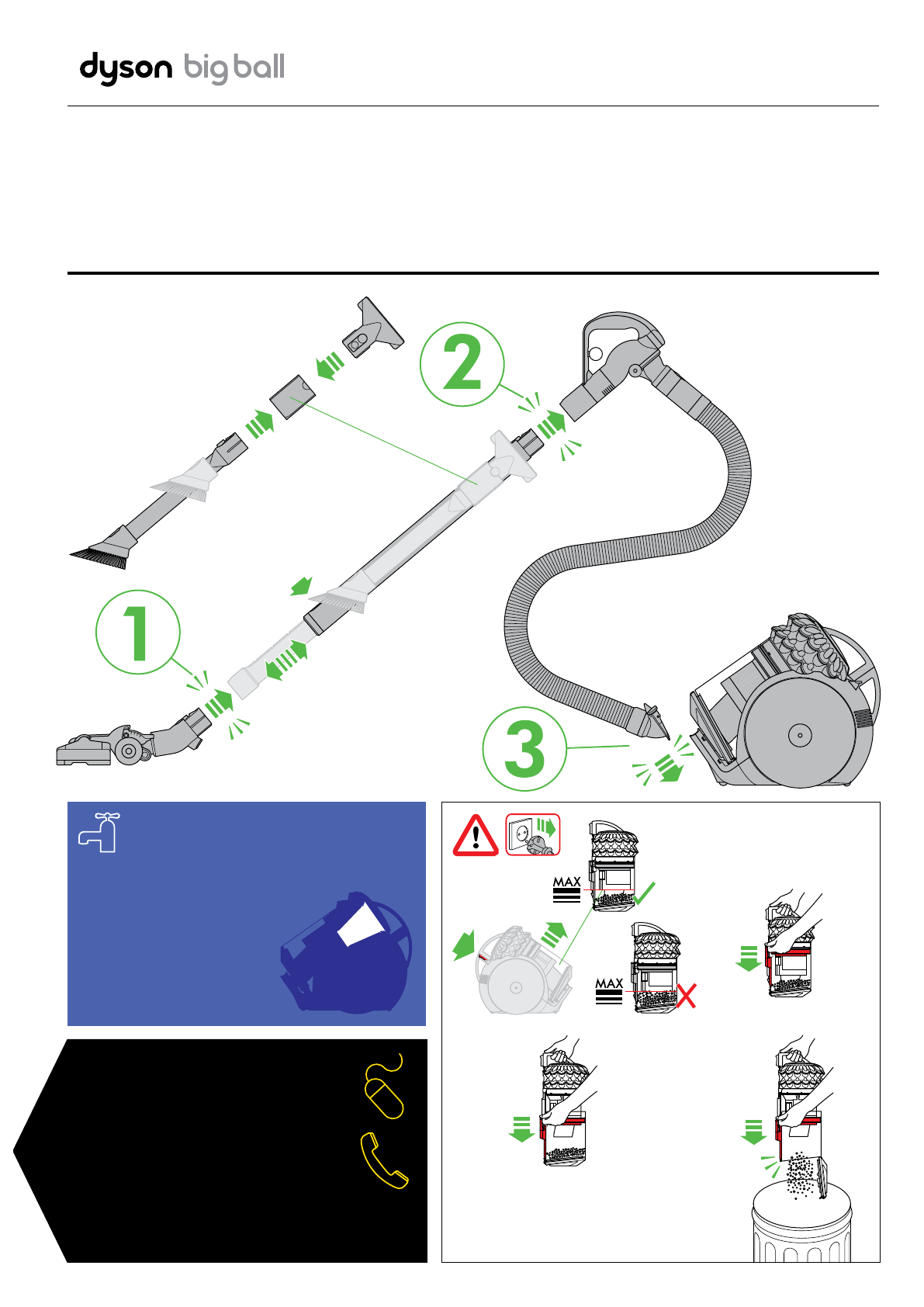 dyson big ball

2

1

3

MAX

MAX