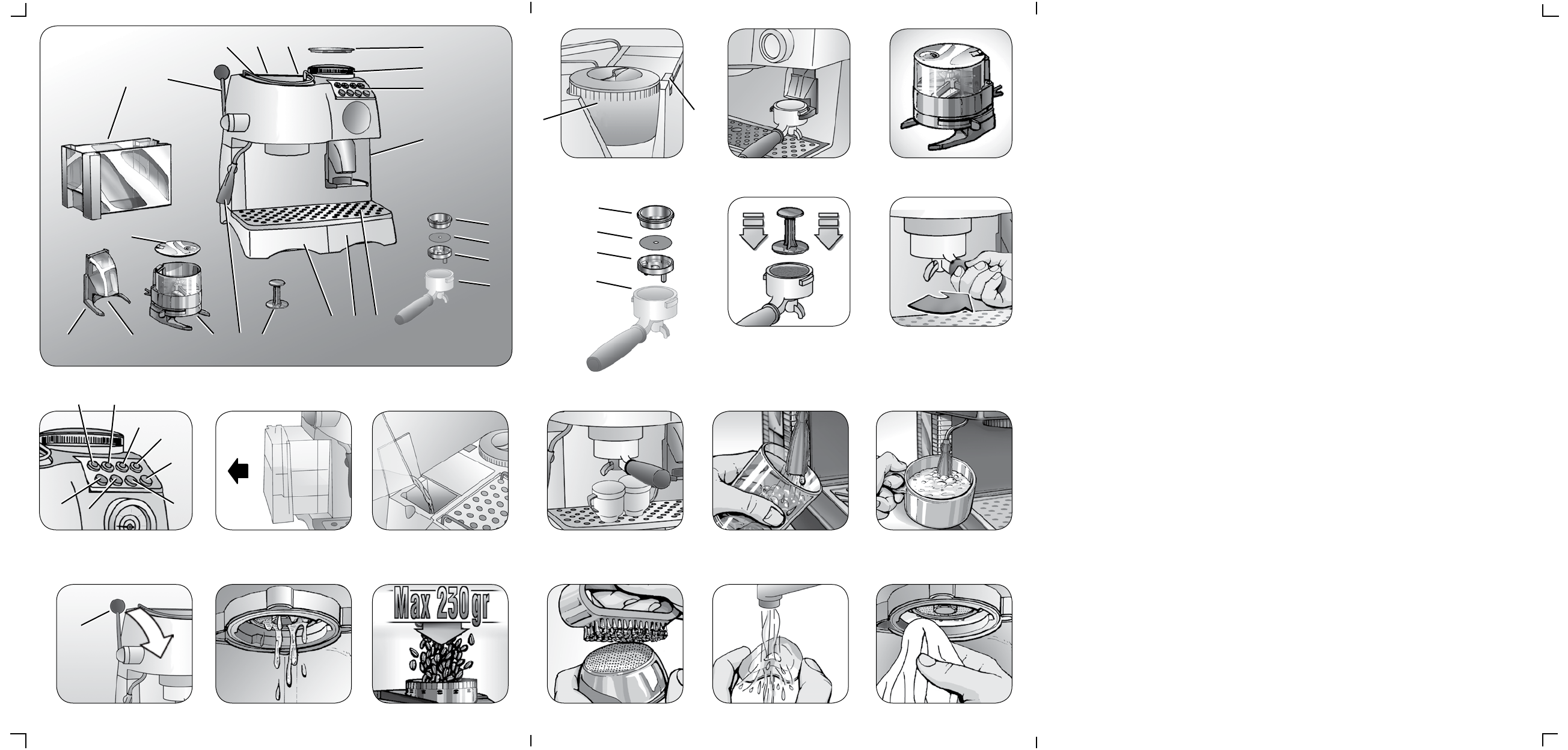 Max 230 gr