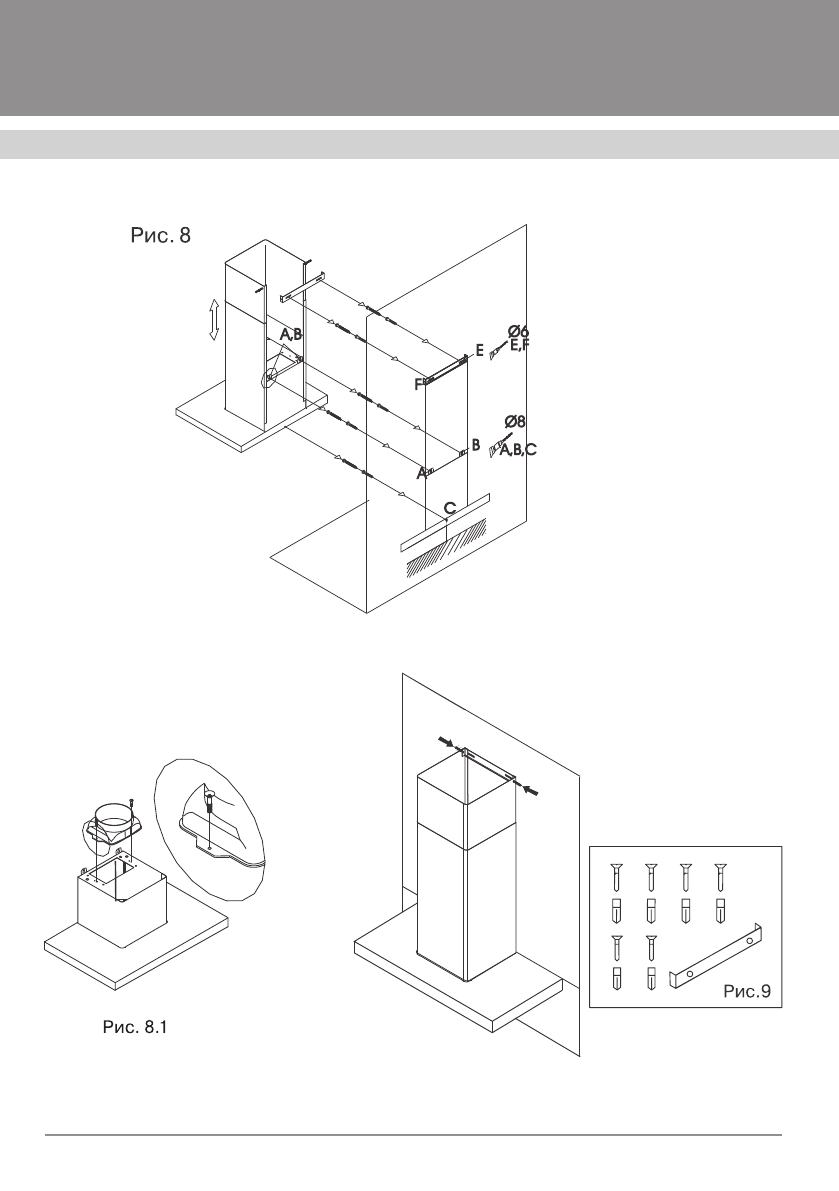 Рис. 8

A,B

Ø6
E
E,F
F

Ø8
B
A,B,C
A

C

Рис. 8.1

Рис.9