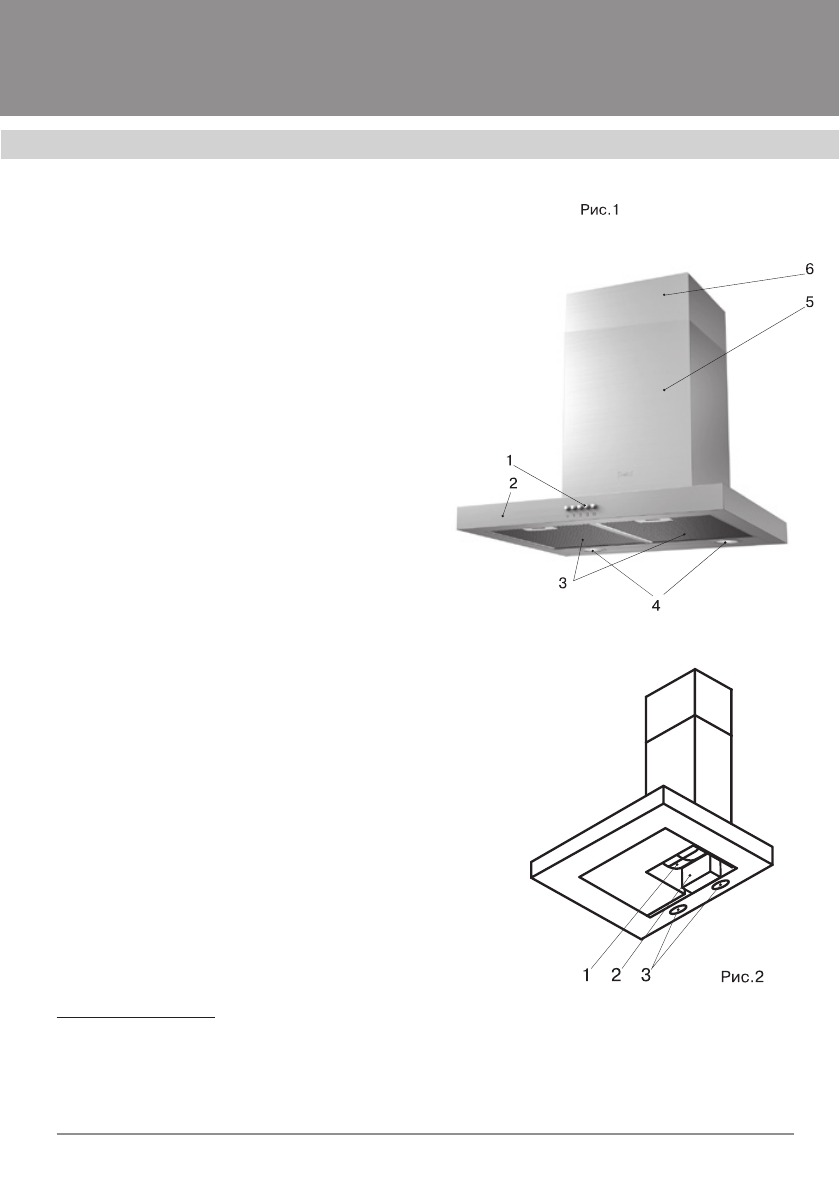 Рис.1

6
5
1
2
3
4

1 2 3
Рис.2