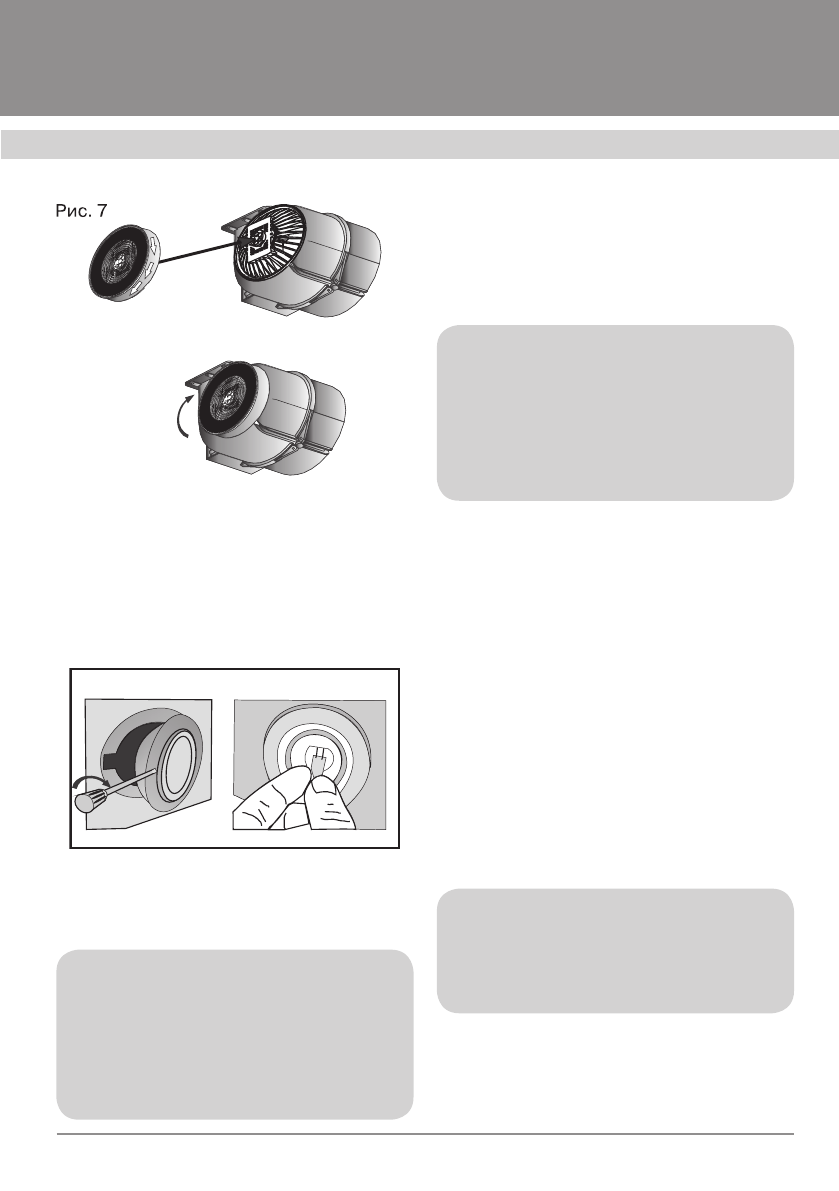 Рис. 7