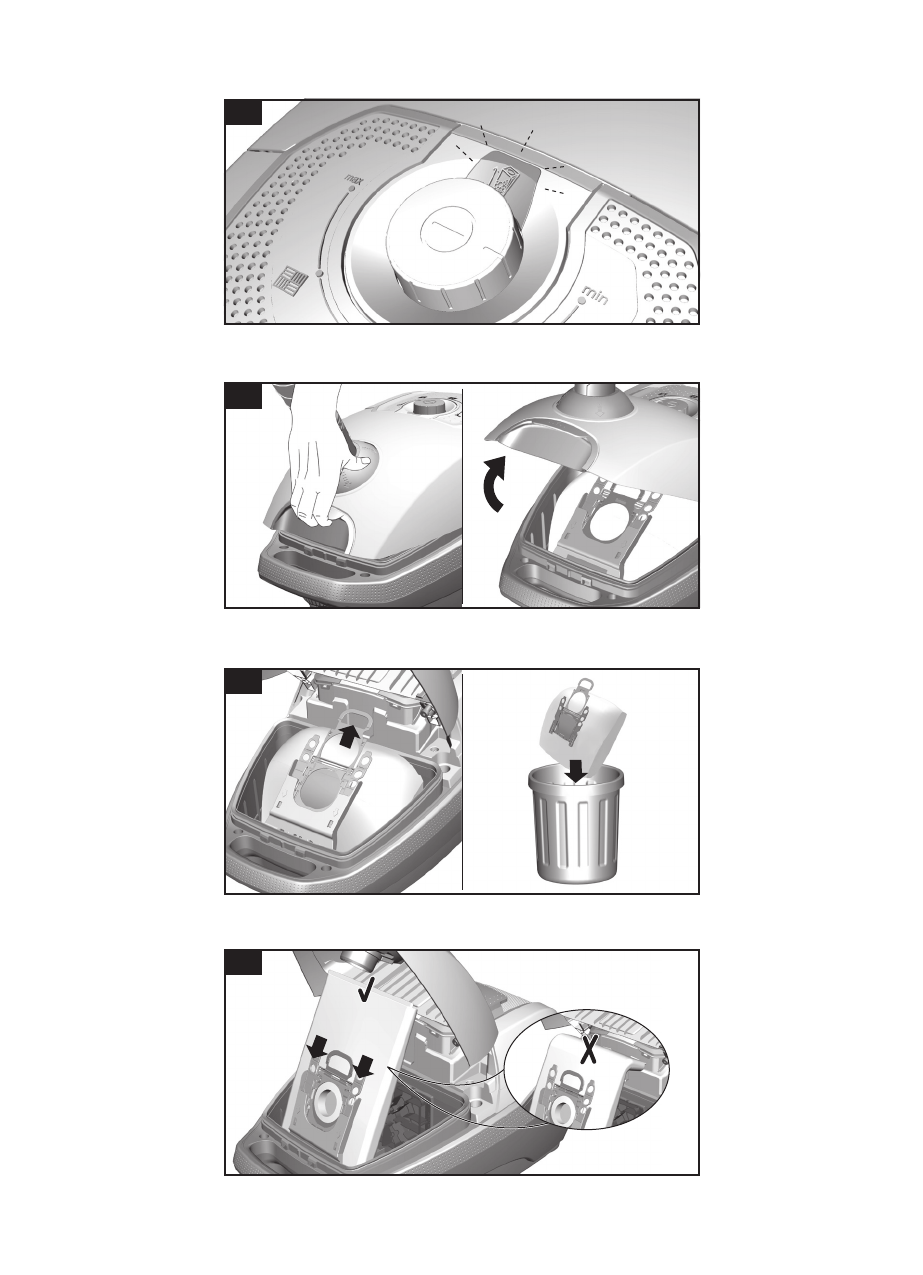 max
min