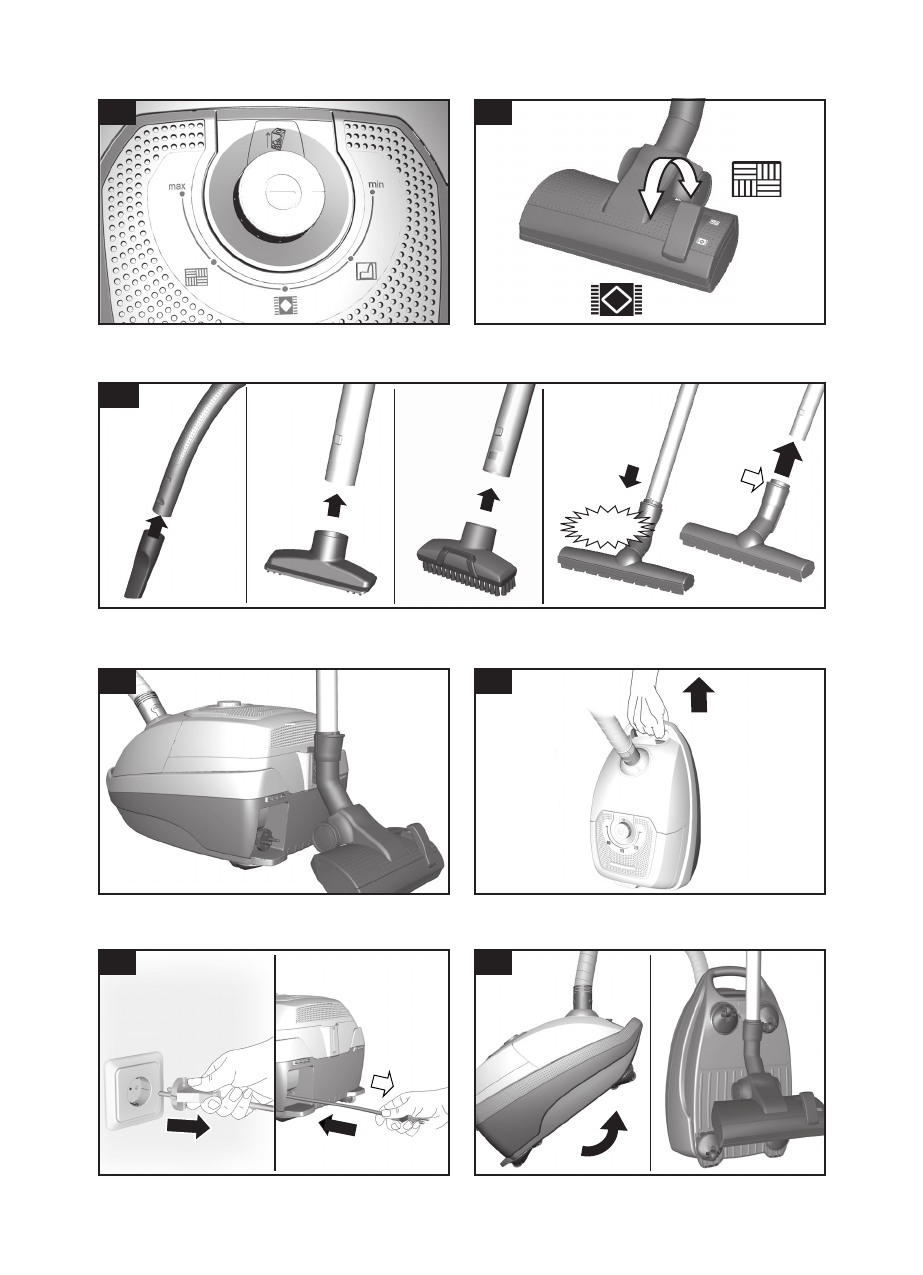 max

min