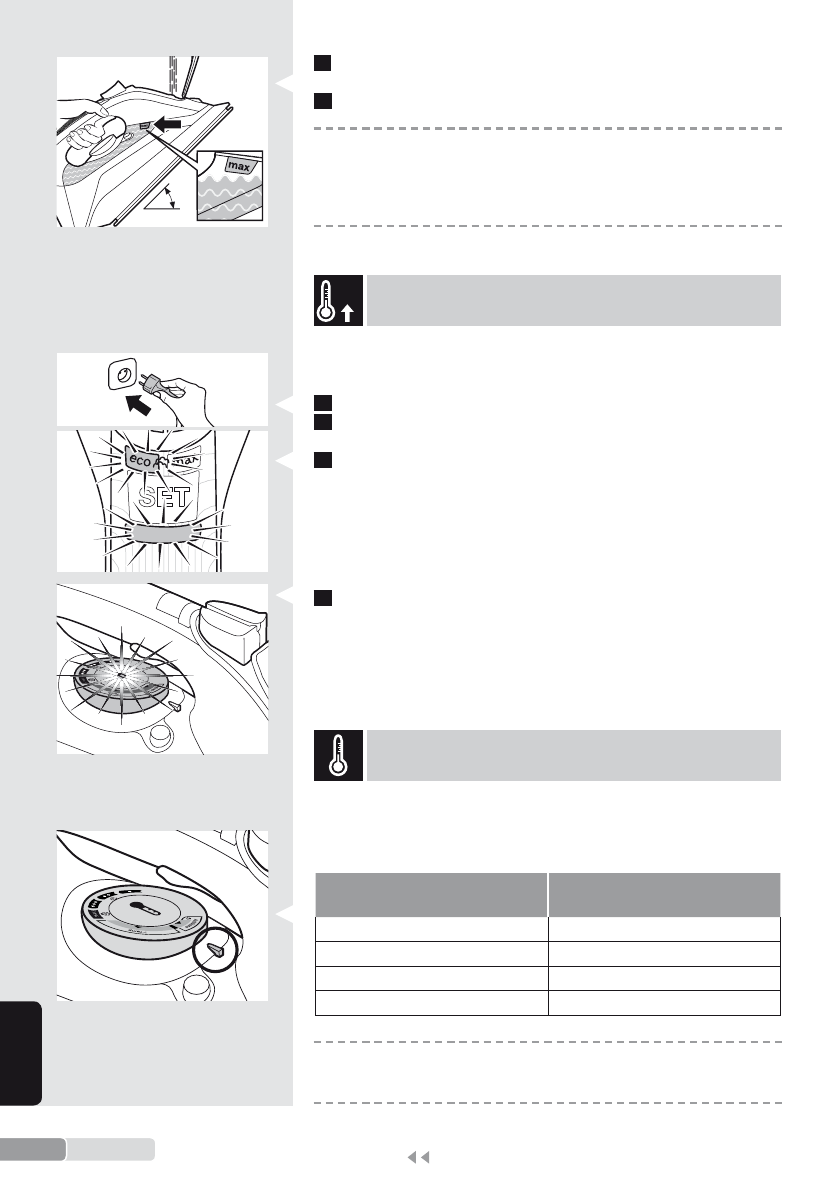 max

eco max

SET