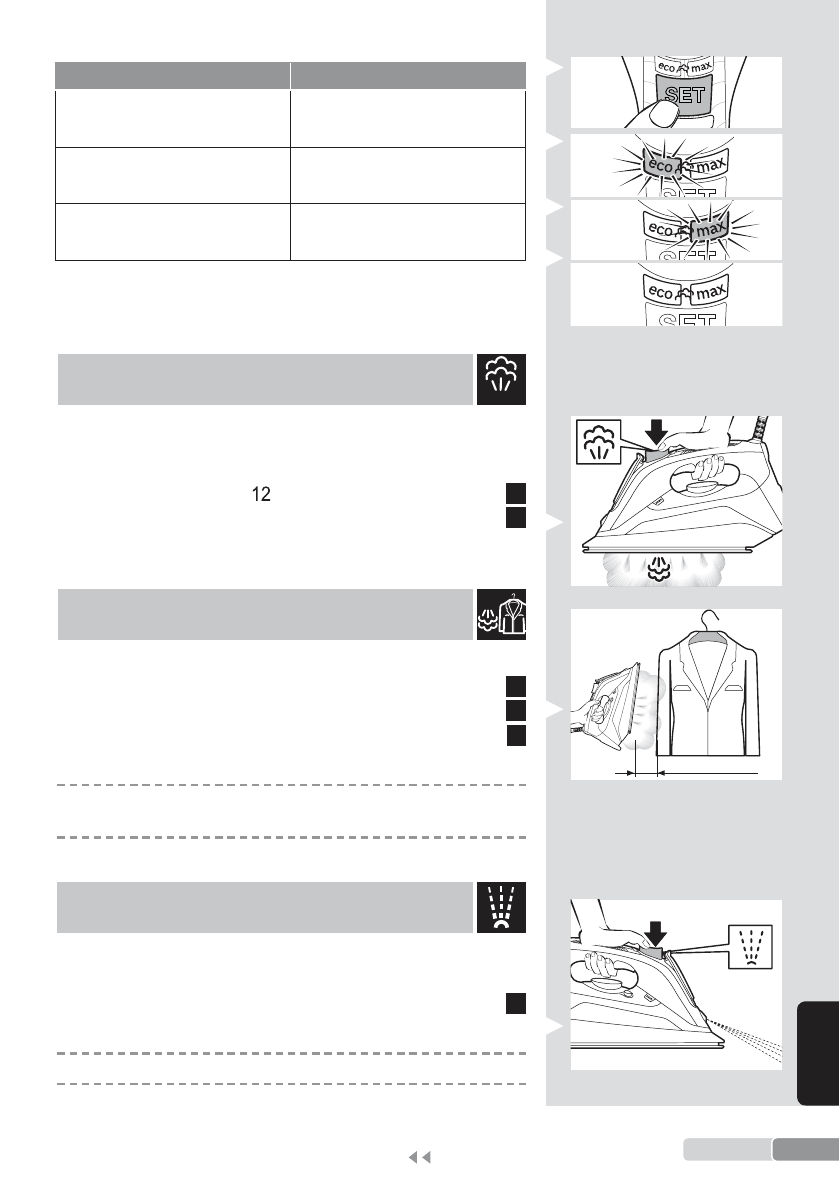 eco max
SET
eco max
SET
eco max
SET
eco max
SET

12