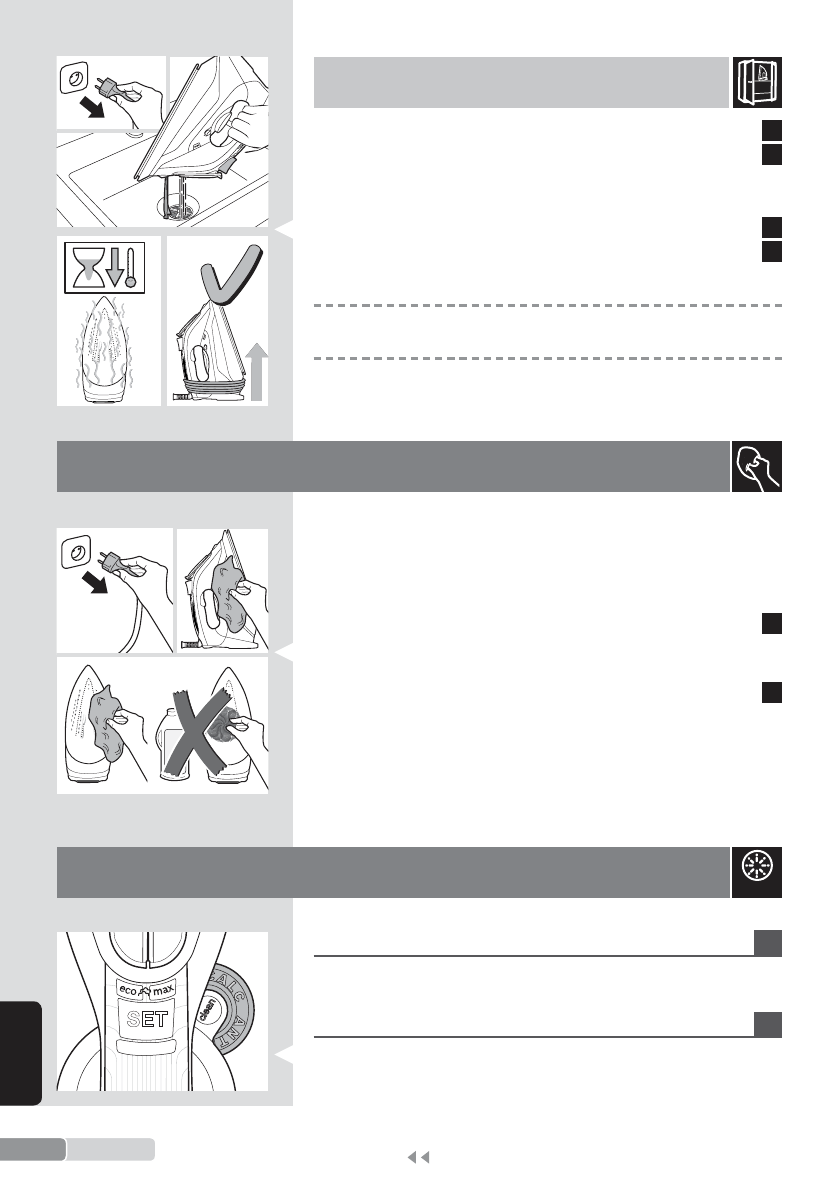 eco max

SET

clean

CALC ANTI