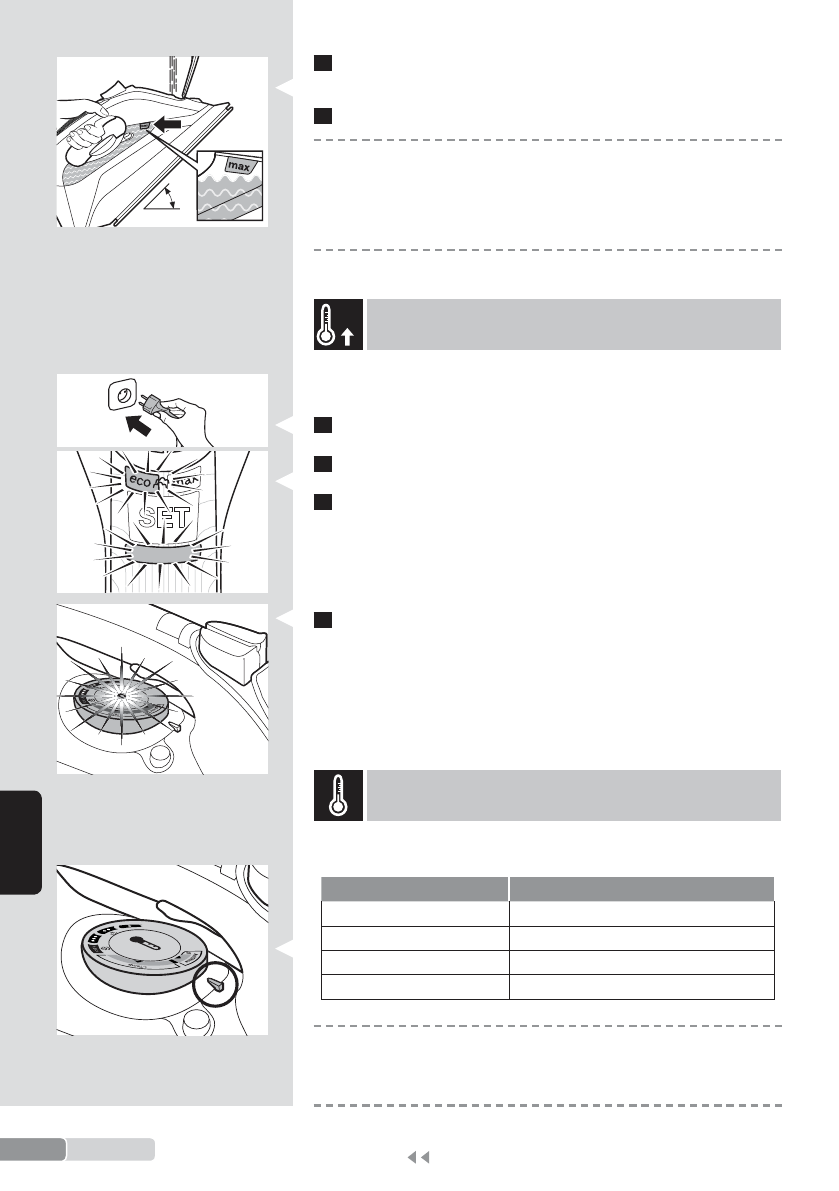 max

eco max

SET