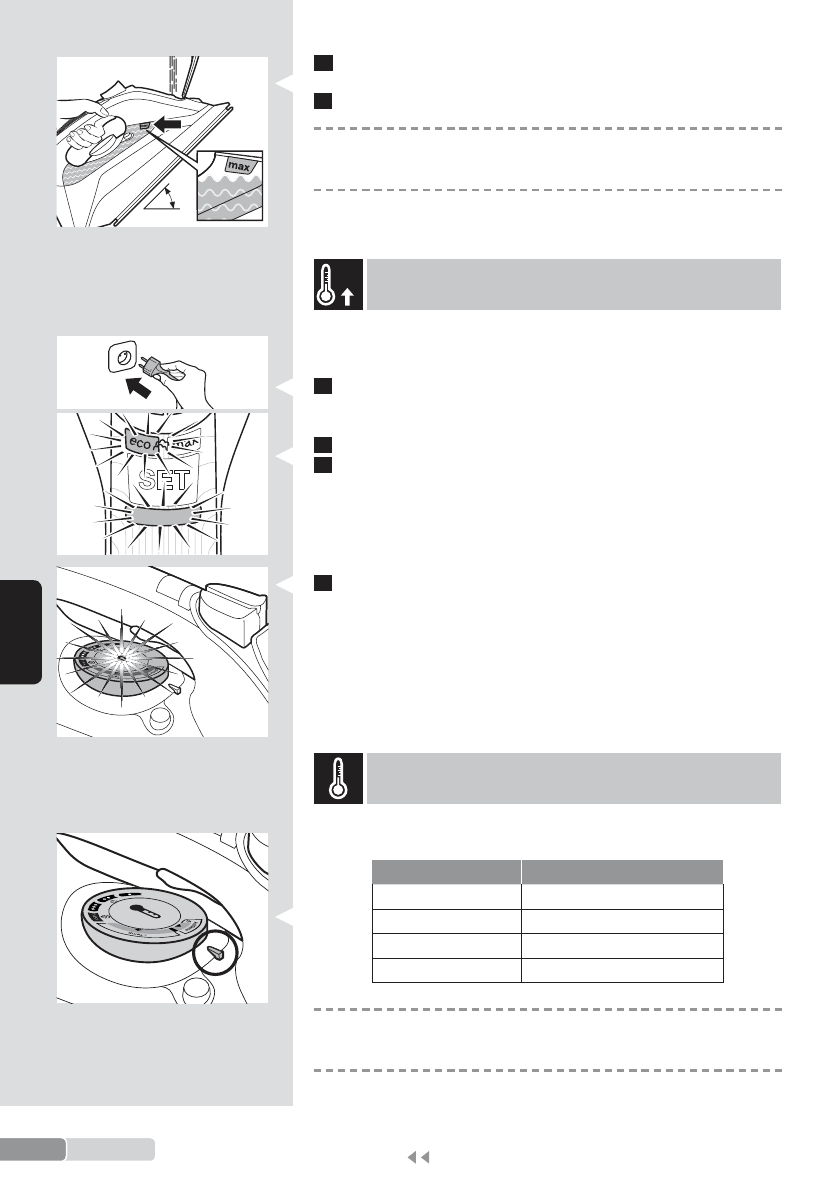 max

eco max

SET