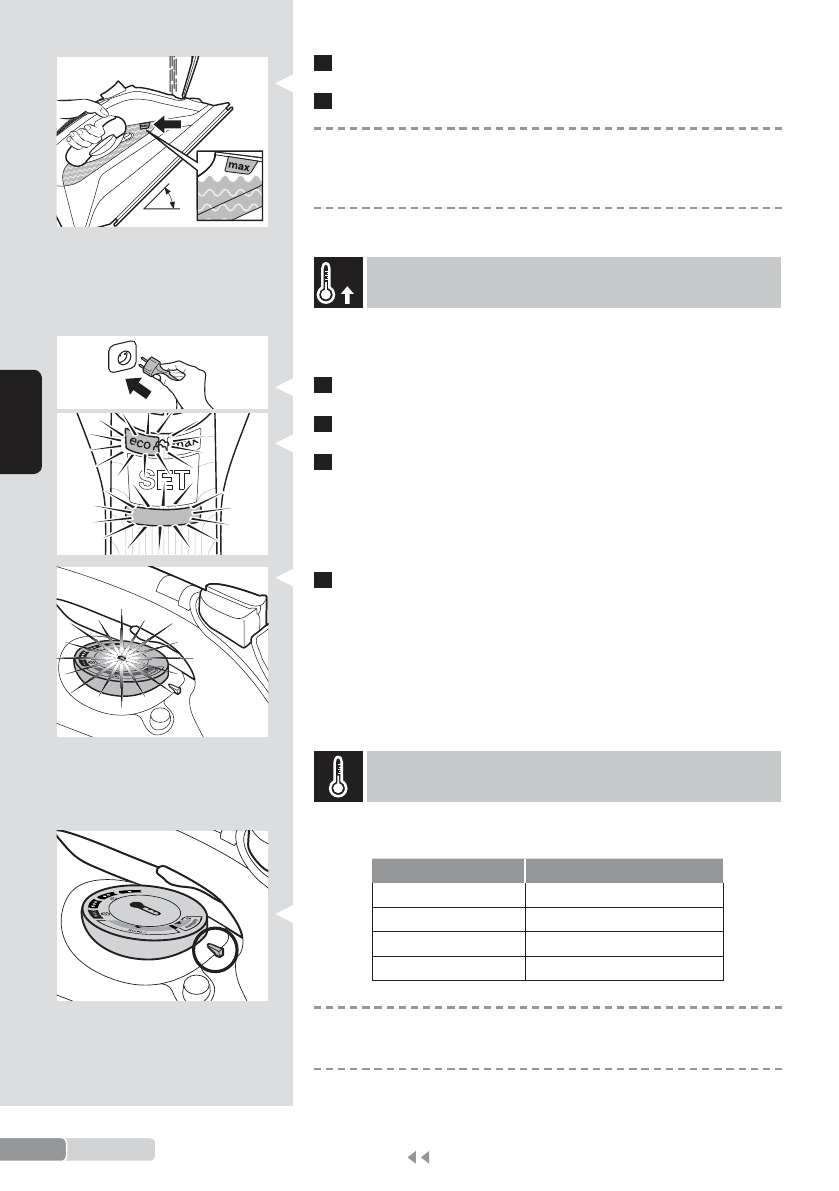 max

eco max

SET