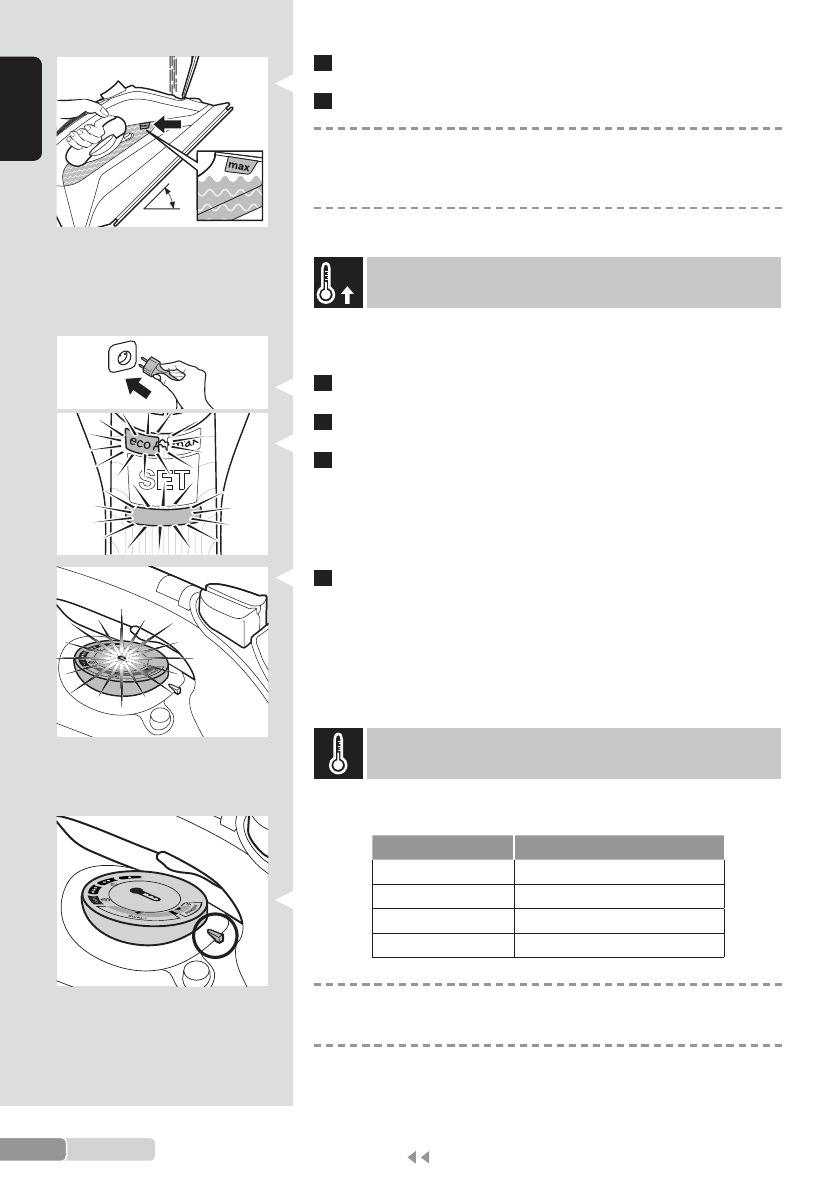 max

eco

max

SET