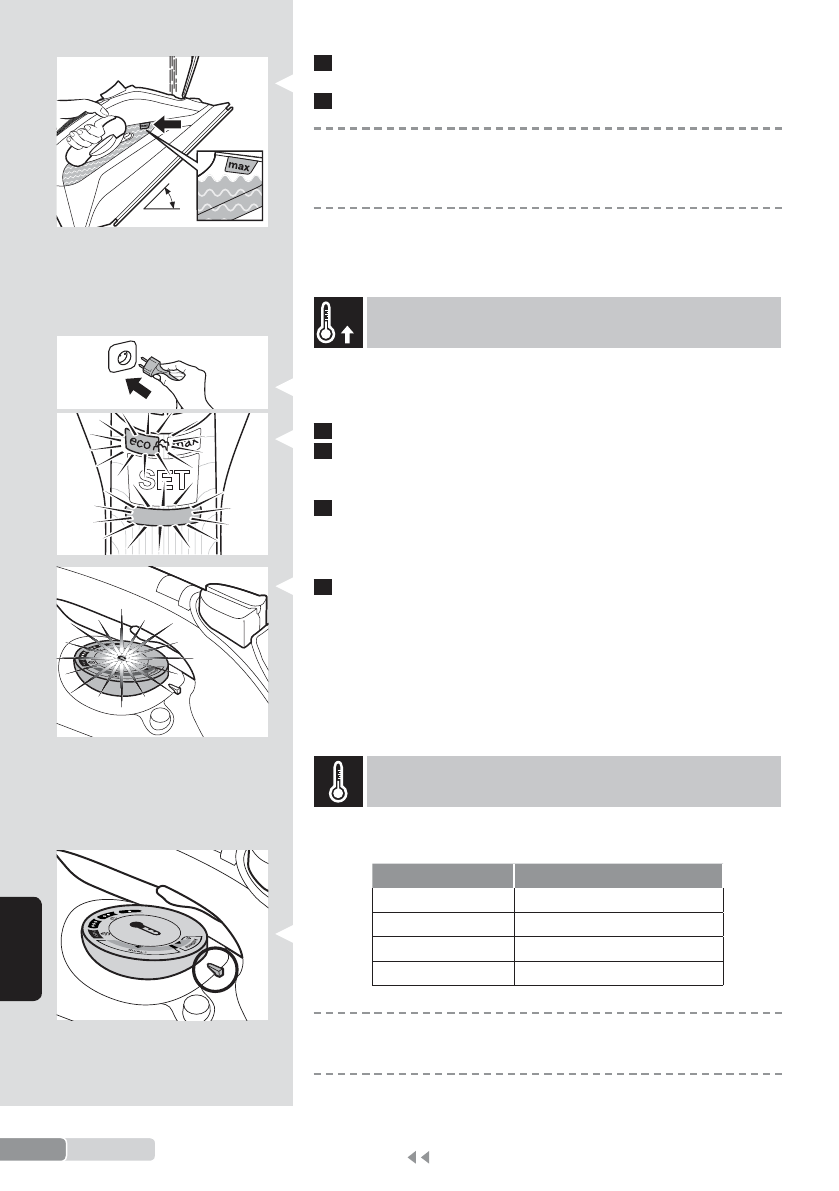 max

eco max

SET