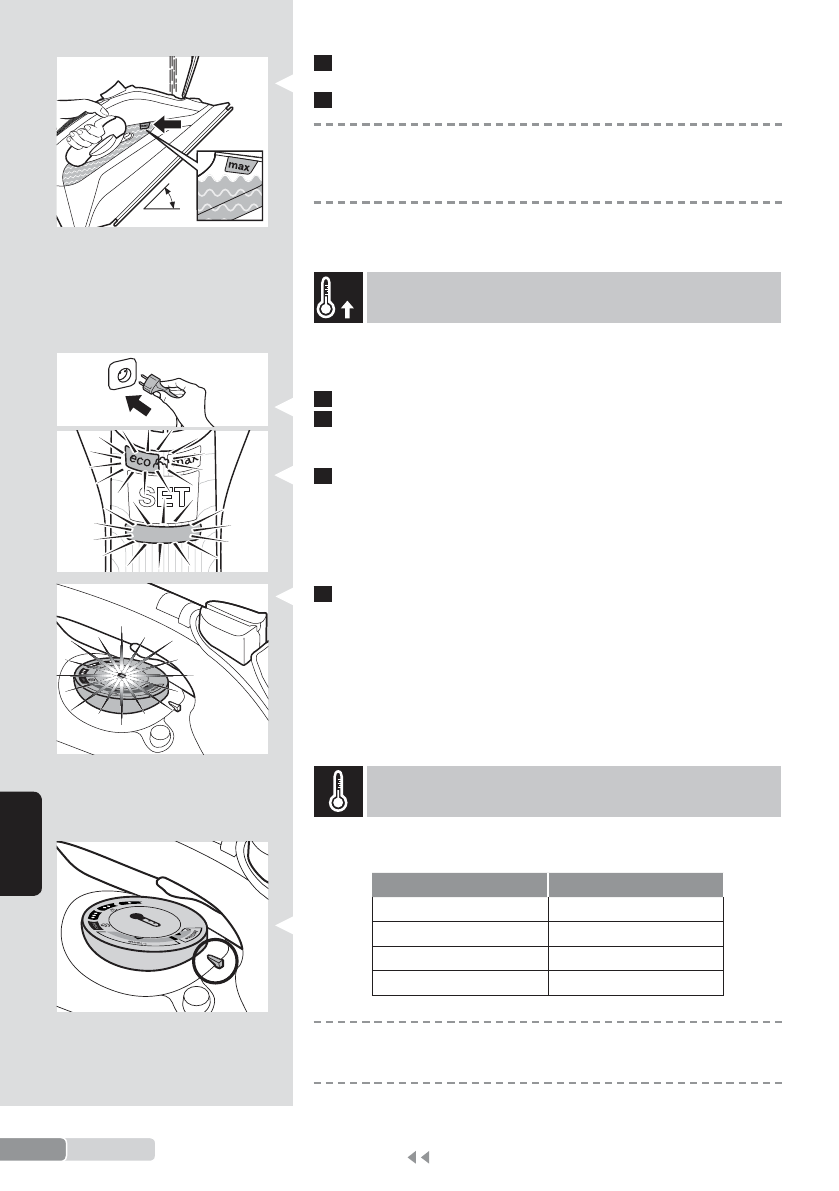 max

eco max

SET