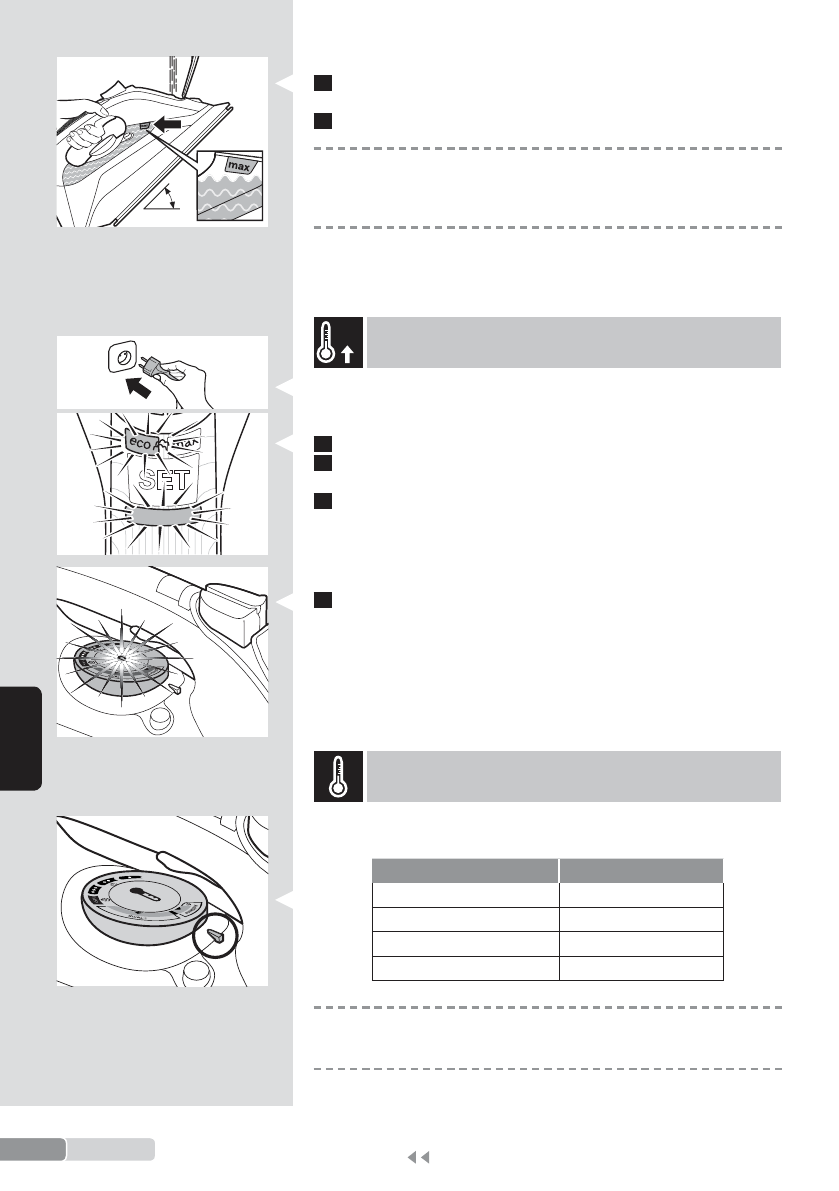 max

eco max

SET