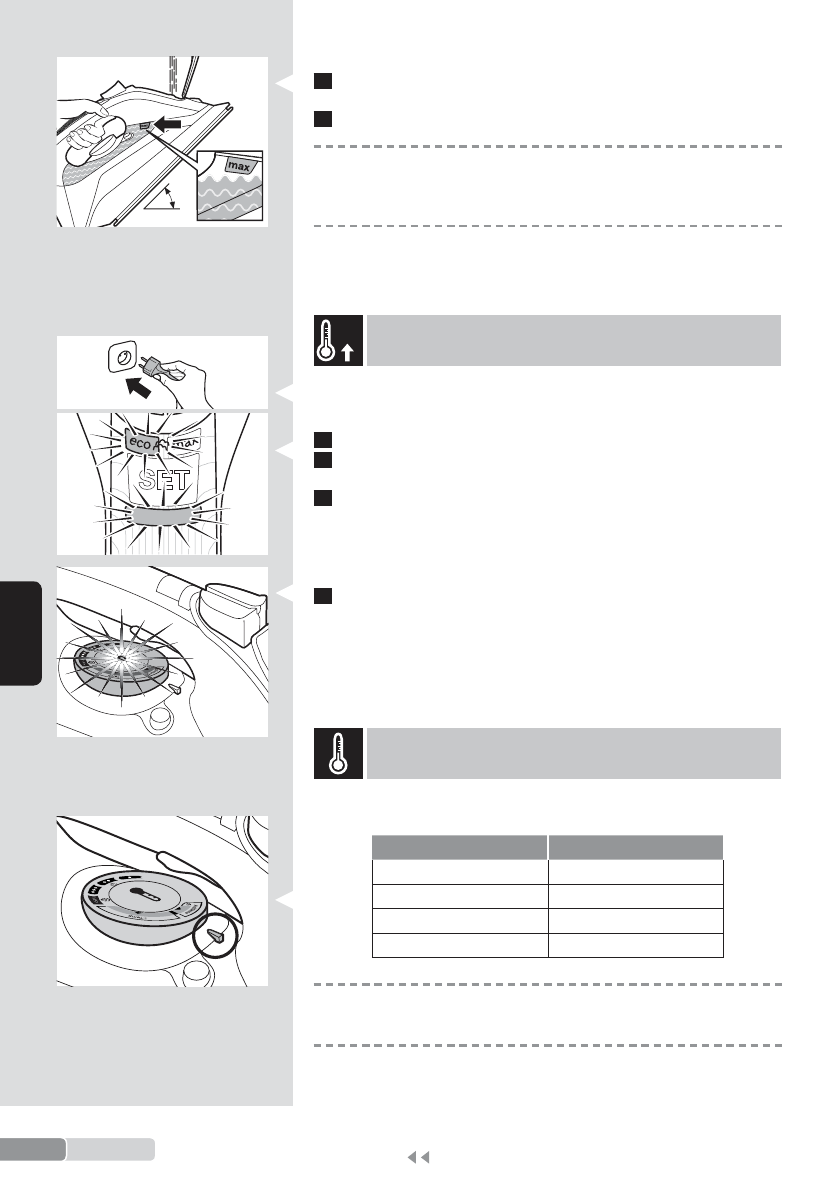 max

eco

max

SET