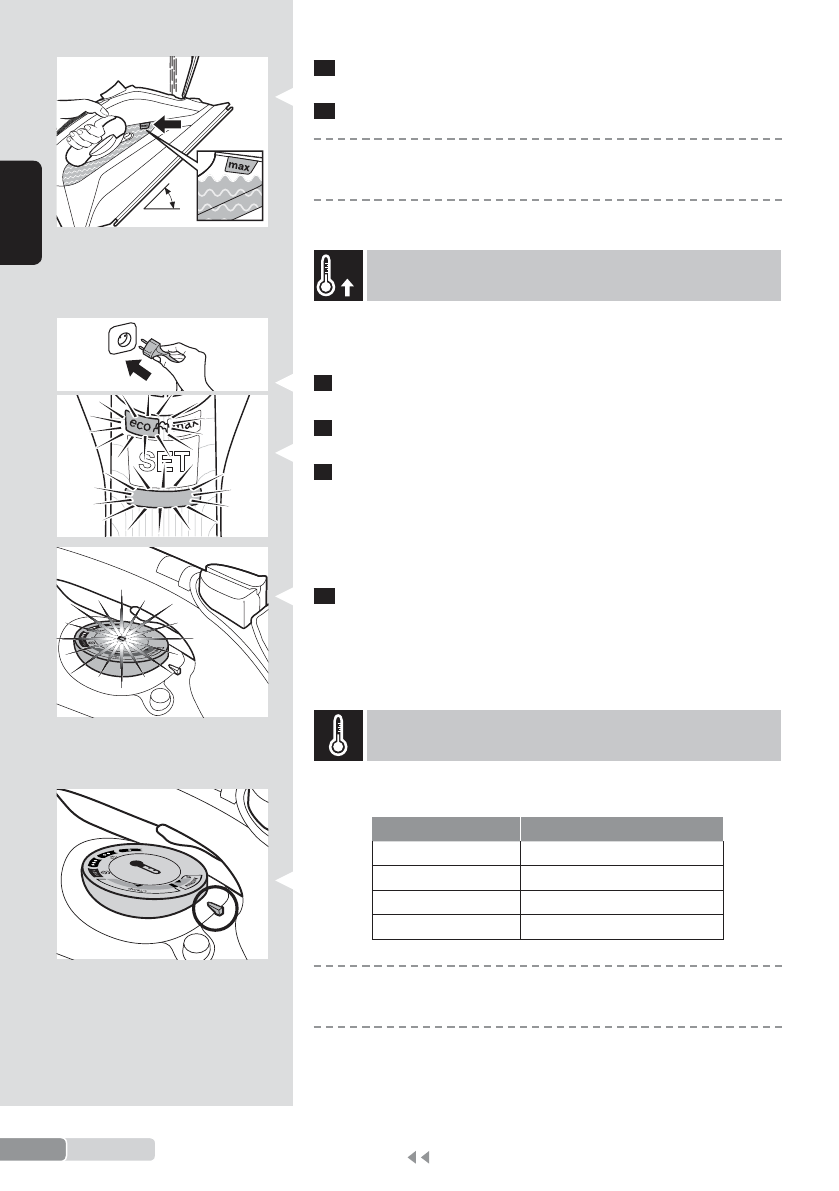 max

eco max

SET