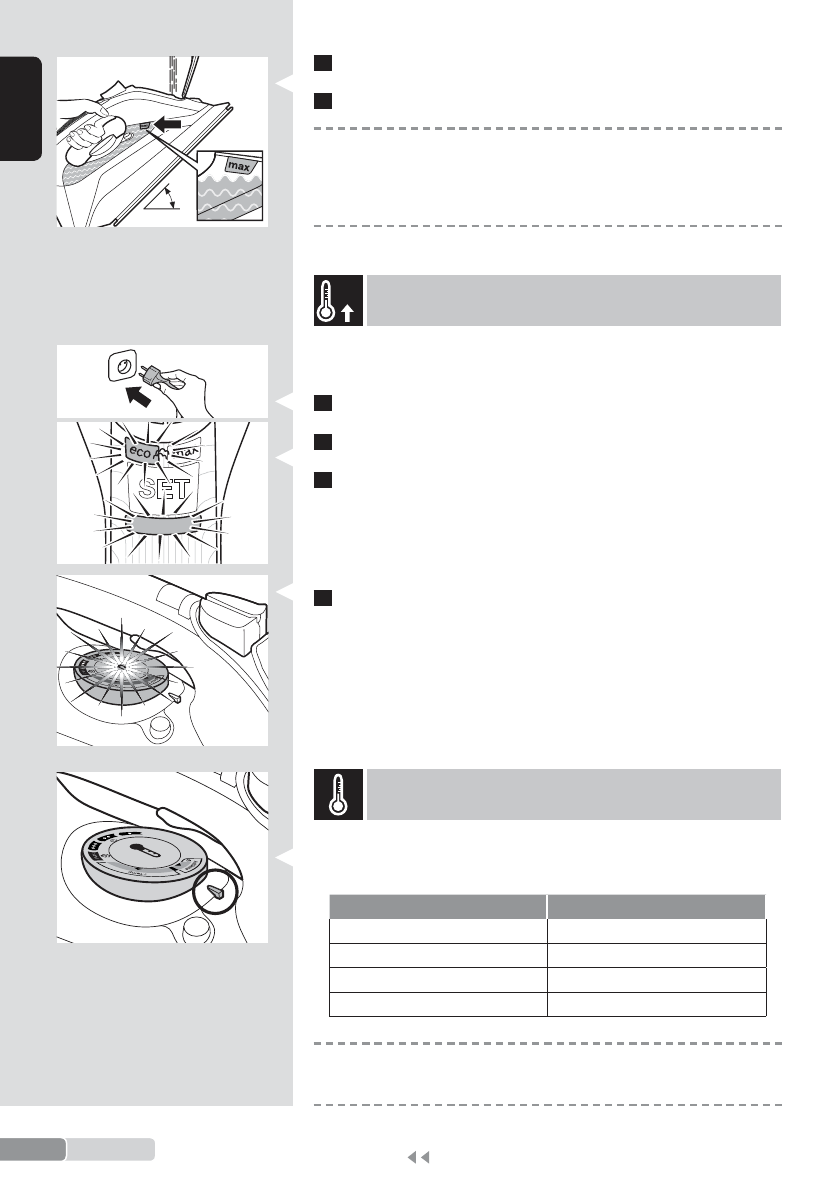 max

eco

max

SET