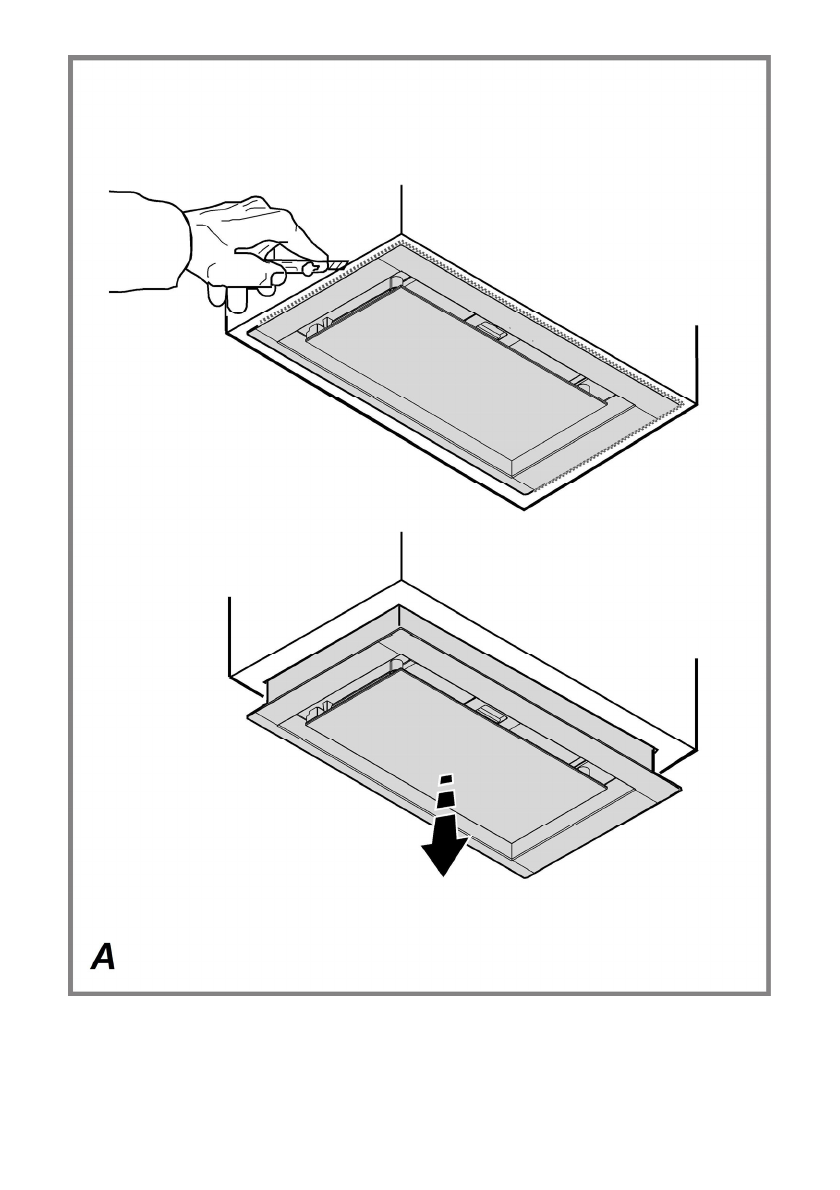 A