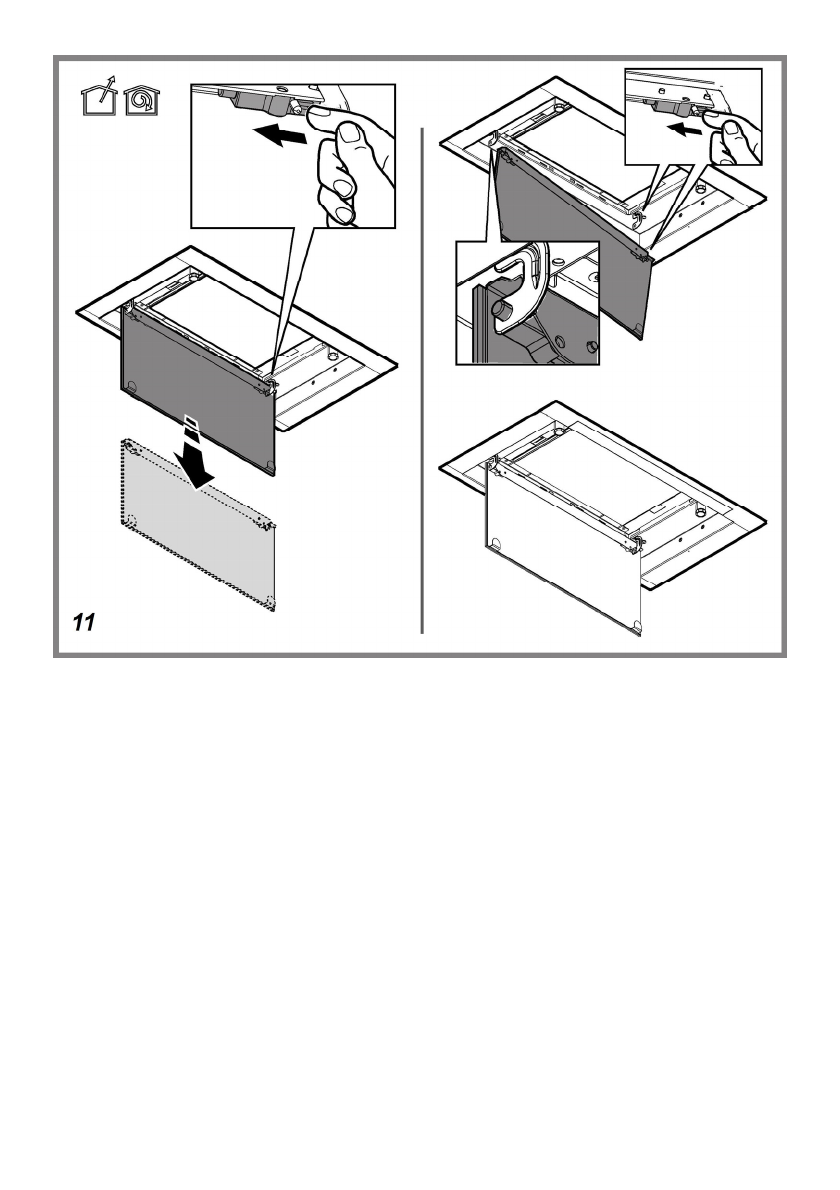 11