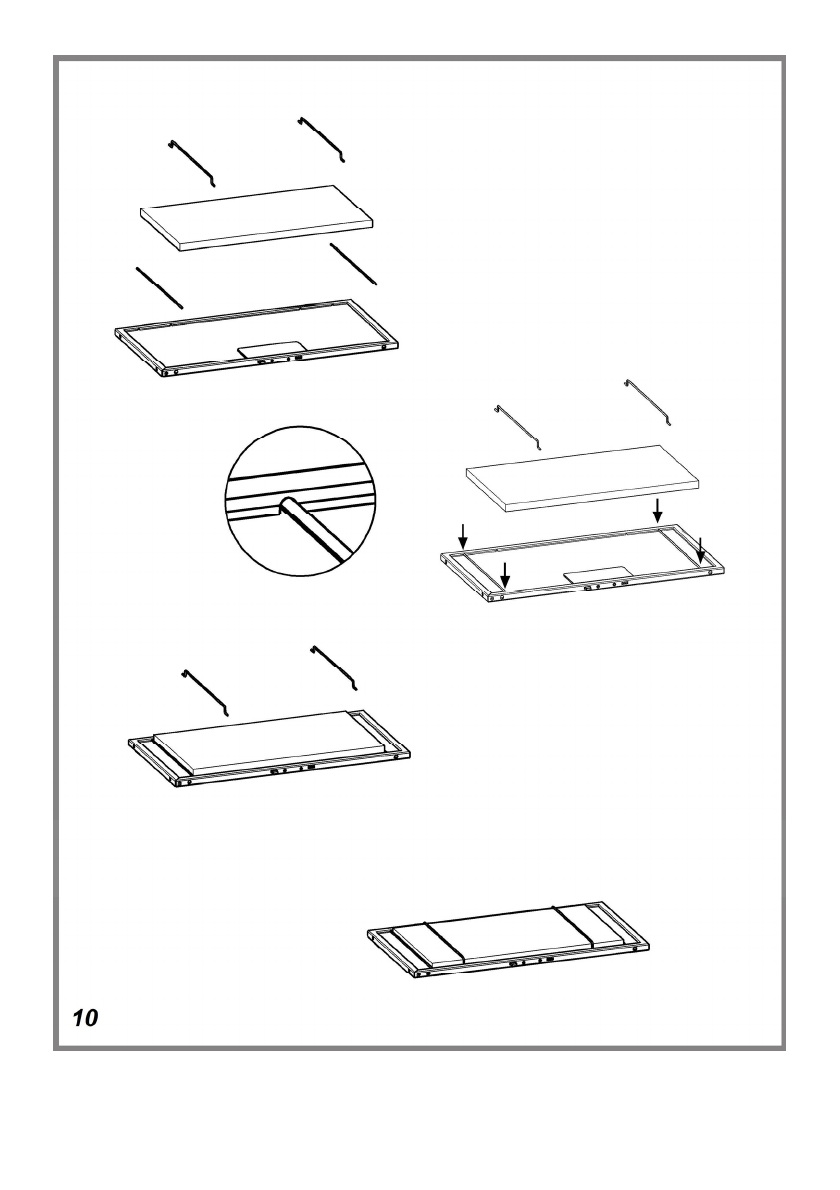 10