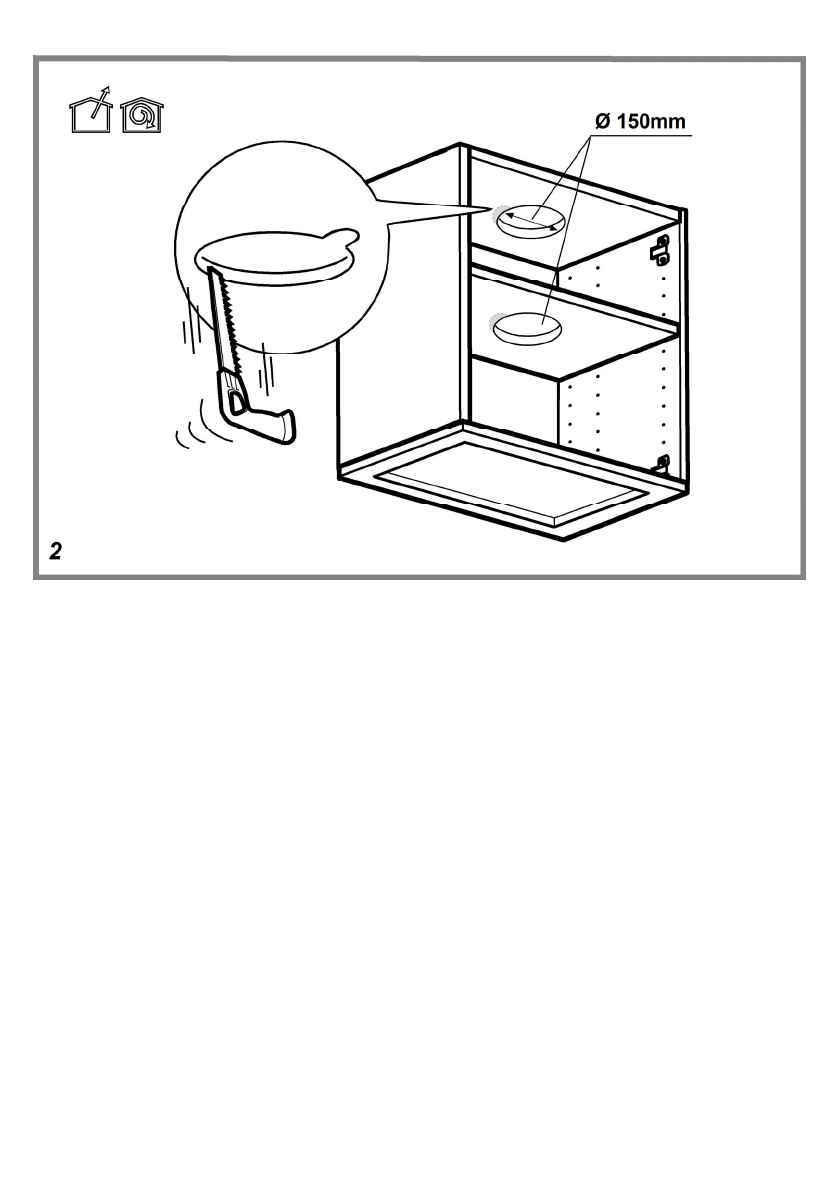 Ø 150mm

2