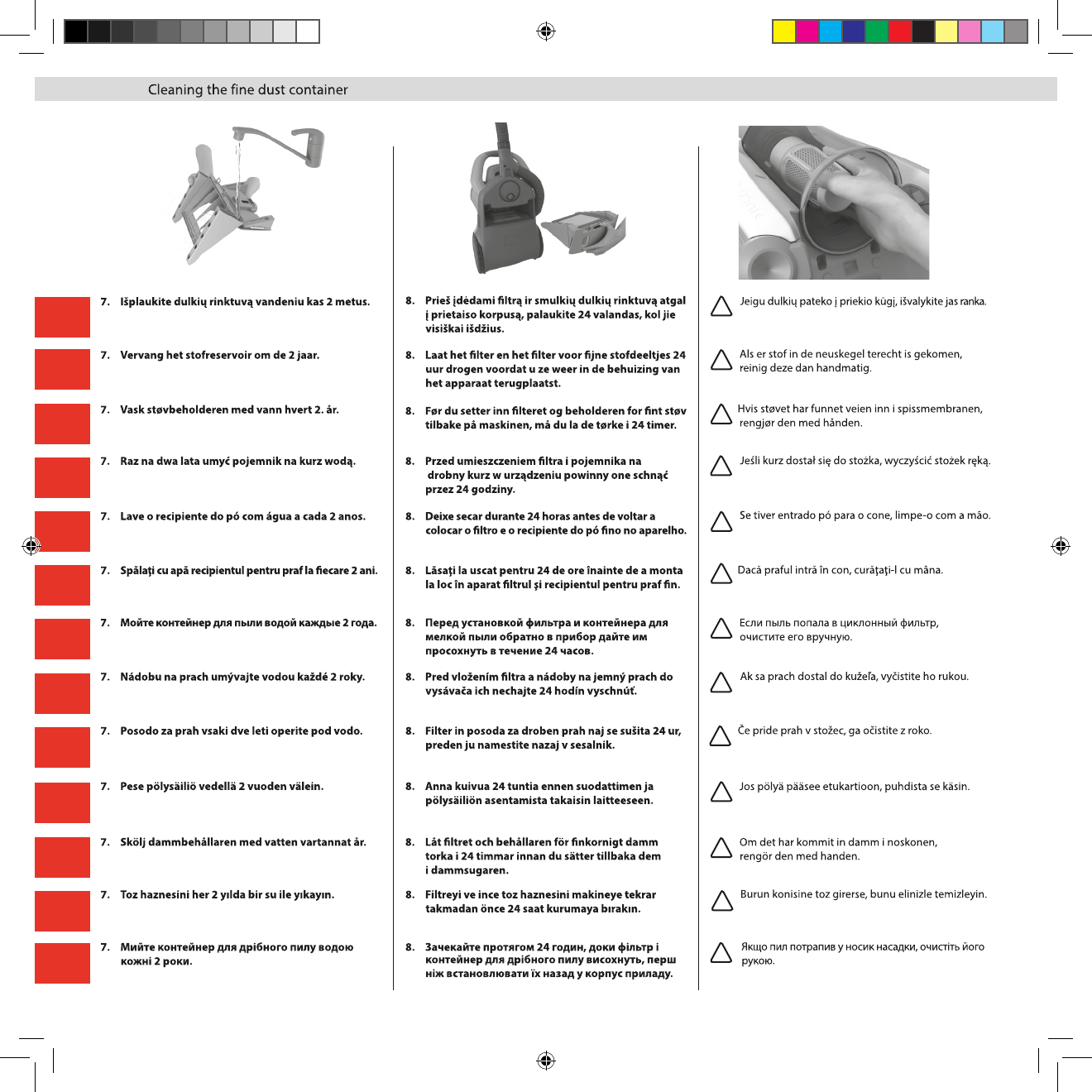 Cleaning the fine dust container

7. Išplaukite dulkių rinktuvą vandeniu kas 2 metus.

7. Vervang het stofreservoir om de 2 jaar.

7. Vask støvbeholderen med vann hvert 2. år.

7. Raz na dwa lata umyć pojemnik na kurz wodą.

7. Lave o recipiente do pó com água a cada 2 anos.

7. Spălați cu apă recipientul pentru praf la fiecare 2 ani.

7. Мойте контейнер для пыли водой каждые 2 года.

7. Nádobu na prach umývajte vodou každé 2 roky.

7. Posodo za prah vsaki dve leti operite pod vodo.

7. Pese pölysäiliö vedellä 2 vuoden välein.

7. Skölj dammbehållaren med vatten vartannat år.

7. Toz haznesini her 2 yılda bir su ile yıkayın.

7. Мийте контейнер для дрібного пилу водою кожні 2 роки.

8. Prieš įdėdami filtrą ir smulkių dulkių rinktuvą atgal į prietaiso korpusą, palaukite 24 valandas, kol jie visiškai išdžius.

8. Laat het filter en het filter voor fijne stofdeeltjes 24 uur drogen voordat u ze weer in de behuizing van het apparaat terugplaatst.

8. Før du setter inn filteret og beholderen for fint støv tilbake på maskinen, må du la de tørke i 24 timer.

8. Przed umieszczeniem filtra i pojemnika na drobny kurz w urządzeniu powinny one schnąć przez 24 godziny.

8. Deixe secar durante 24 horas antes de voltar a colocar o filtro e o recipiente do pó fino no aparelho.

8. Lăsați la uscat pentru 24 de ore înainte de a monta la loc în aparat filtrul și recipientul pentru praf fin.

8. Перед установкой фильтра и контейнера для мелкой пыли обратно в прибор дайте им просохнуть в течение 24 часов.

8. Pred vložením filtra a nádoby na jemný prach do vysávača ich nechajte 24 hodín vyschnúť.

8. Filter in posoda za droben prah naj se sušita 24 ur, preden ju namestite nazaj v sesalnik.

8. Anna kuivua 24 tuntia ennen suodattimen ja pölysäiliön asentamista takaisin laitteeseen.

8. Låt filtret och behållaren för finkornigt damm torka i 24 timmar innan du sätter tillbaka dem i dammsugaren.

8. Filtreyi ve ince toz haznesini makineye tekrar takmadan önce 24 saat kurumaya bırakın.

8. Зачекайте протягом 24 годин, доки фільтр і контейнер для дрібного пилу висохнуть, перш ніж встановлювати їх назад у корпус приладу.

Jeigu dulkių pateko į priekio kūgį, išvalykite jas ranka.

Als er stof in de neuskegel terecht is gekomen, reinig deze dan handmatig.

Hvis støvet har funnet veien inn i spissmembranen, rengjør den med hånden.

Jeśli kurz dostał się do stożka, wyczyścić stożek ręką.

Se tiver entrado pó para o cone, limpe-o com a mão.

Dacă praful intră în con, curățați-l cu mâna.

Если пыль попала в циклонный фильтр, очистите его вручную.

Ak sa prach dostal do kužeľa, vyčistite ho rukou.

Če pride prah v stožec, ga očistite z roko.

Jos pölyä pääsee etukartioon, puhdista se käsin.

Om det har kommit in damm i noskonen, rengör den med handen.

Burun konisine toz girerse, bunu elinizle temizleyin.

Якщо пил потрапив у носик насадки, очистіть його рукою.