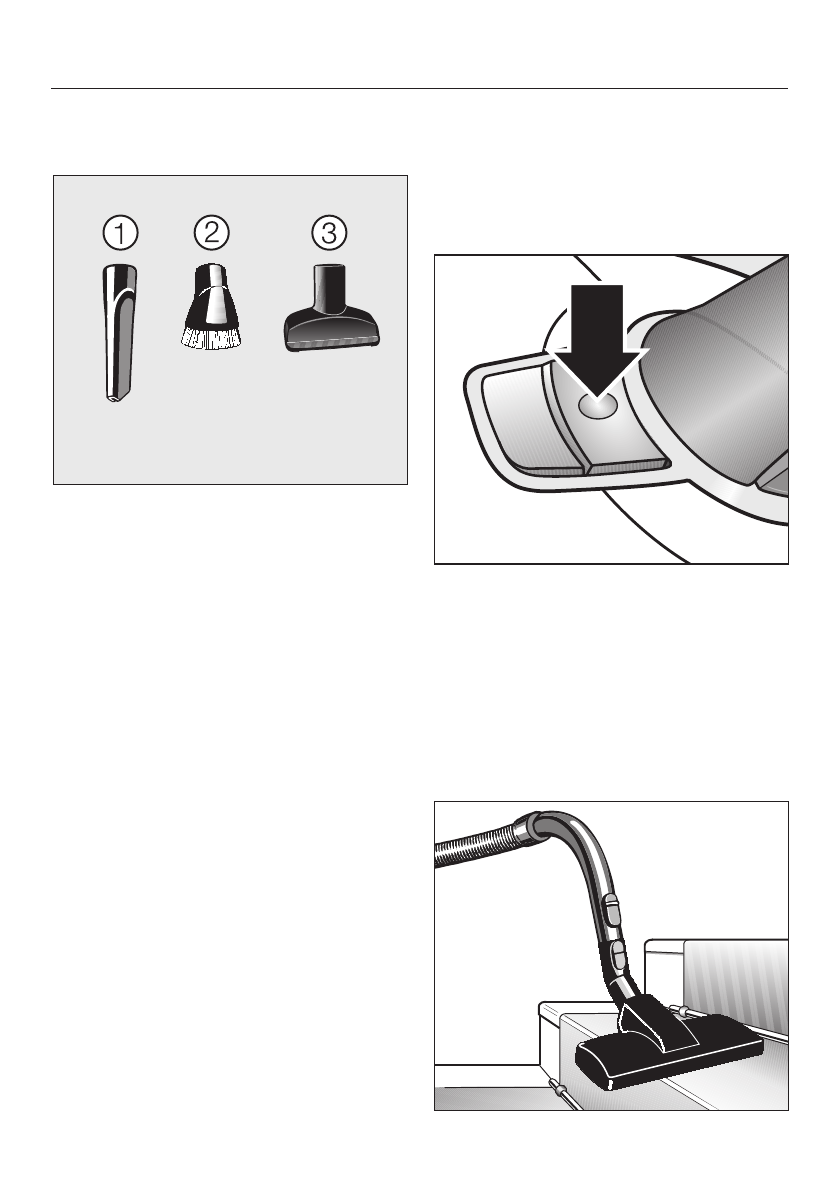 ① ② ③